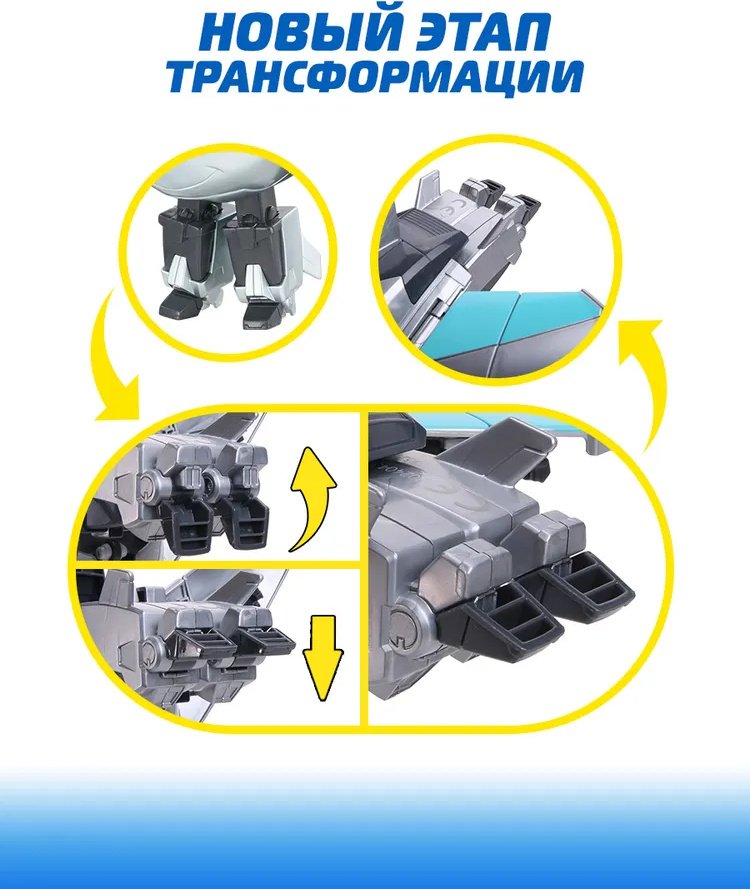 НОВЫЙ ЭТАП
ТРАНСФОРМАЦИИ