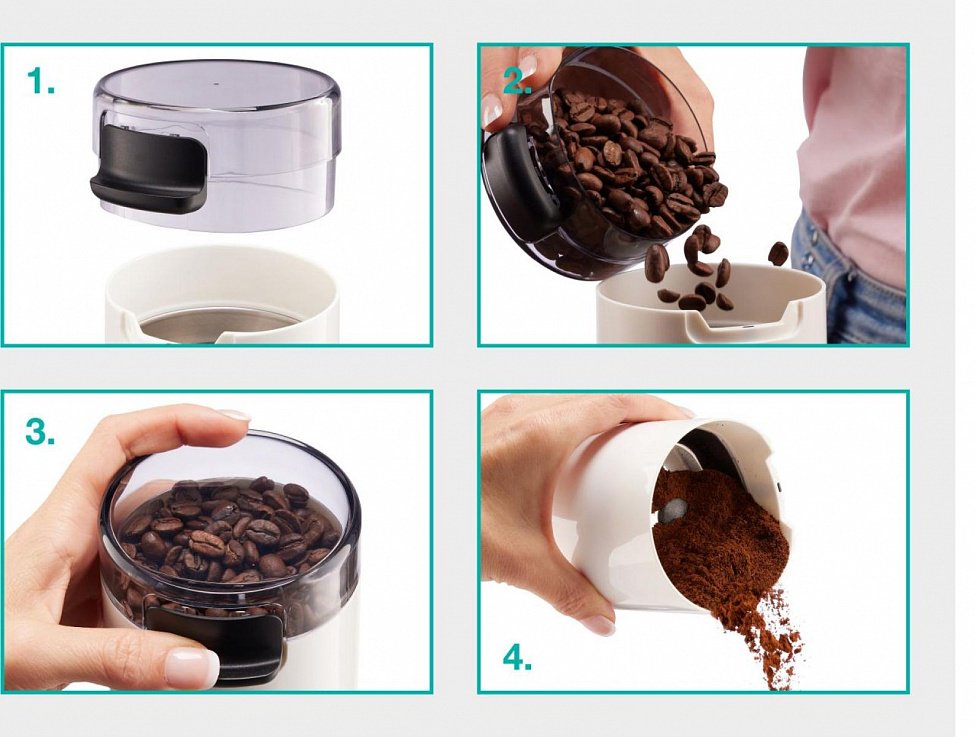 1.

2.

3.

4.