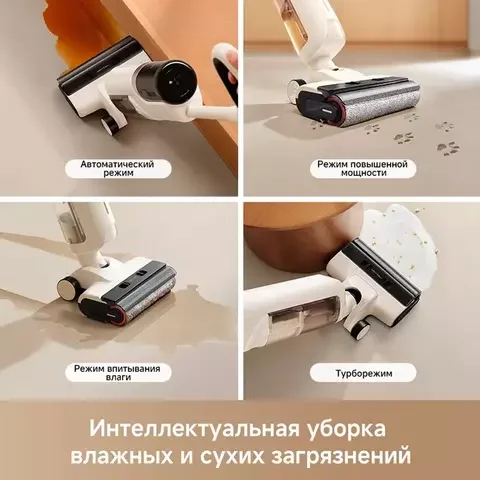 Автоматический режим

Режим повышенной мощности

Режим впитывания влаги

Турборежим

Интеллектуальная уборка влажных и сухих загрязнений