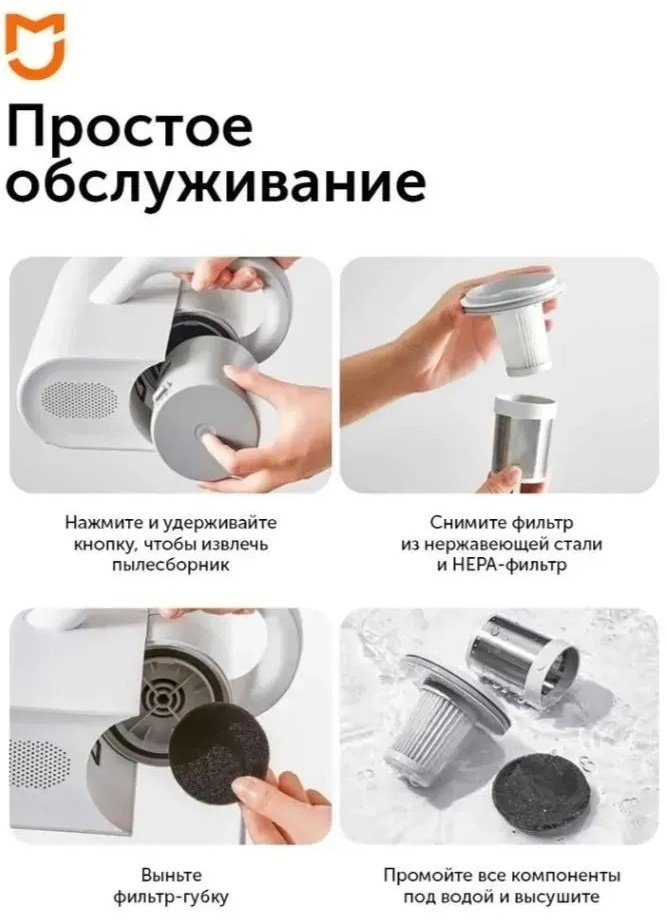 Простое обслуживание

Нажмите и удерживайте кнопку, чтобы извлечь пылесборник

Снимите фильтр из нержавеющей стали и HEPA-фильтр

Выньте фильтр-губку

Промойте все компоненты под водой и высушите