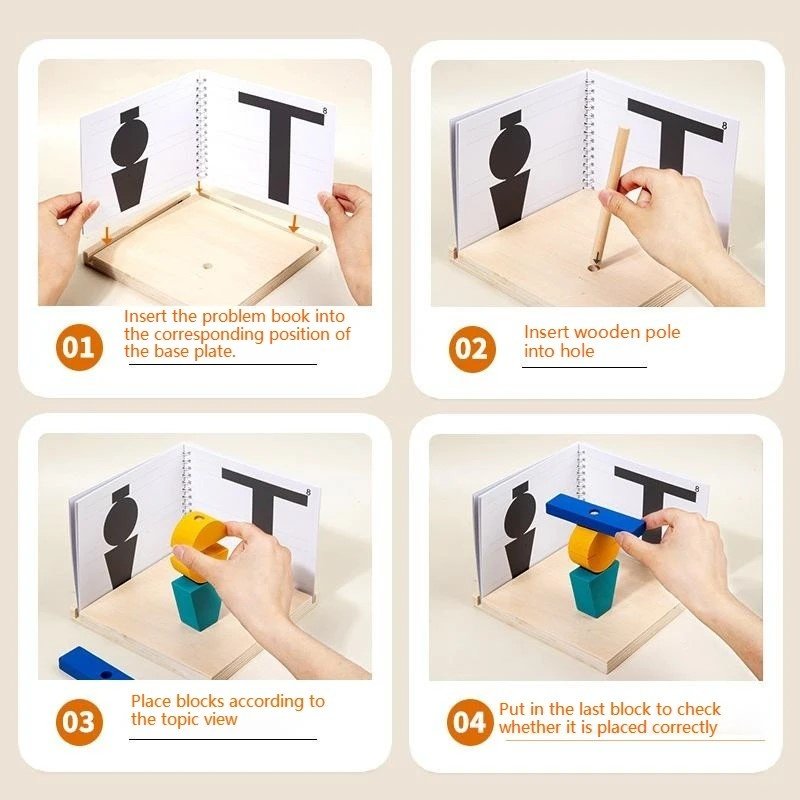 8

01 Insert the problem book into the corresponding position of the base plate.

8

02 Insert wooden pole into hole

8

03 Place blocks according to the topic view

8

04 Put in the last block to check whether it is placed correctly