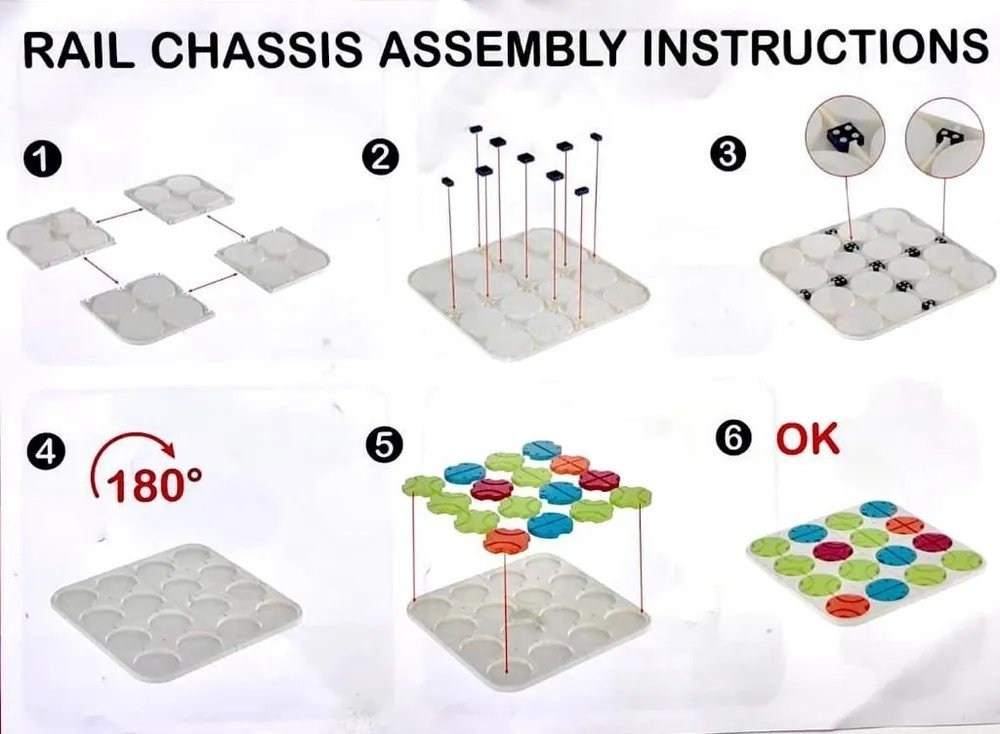 RAIL CHASSIS ASSEMBLY INSTRUCTIONS

1

2

3

4

180°

5

6 OK