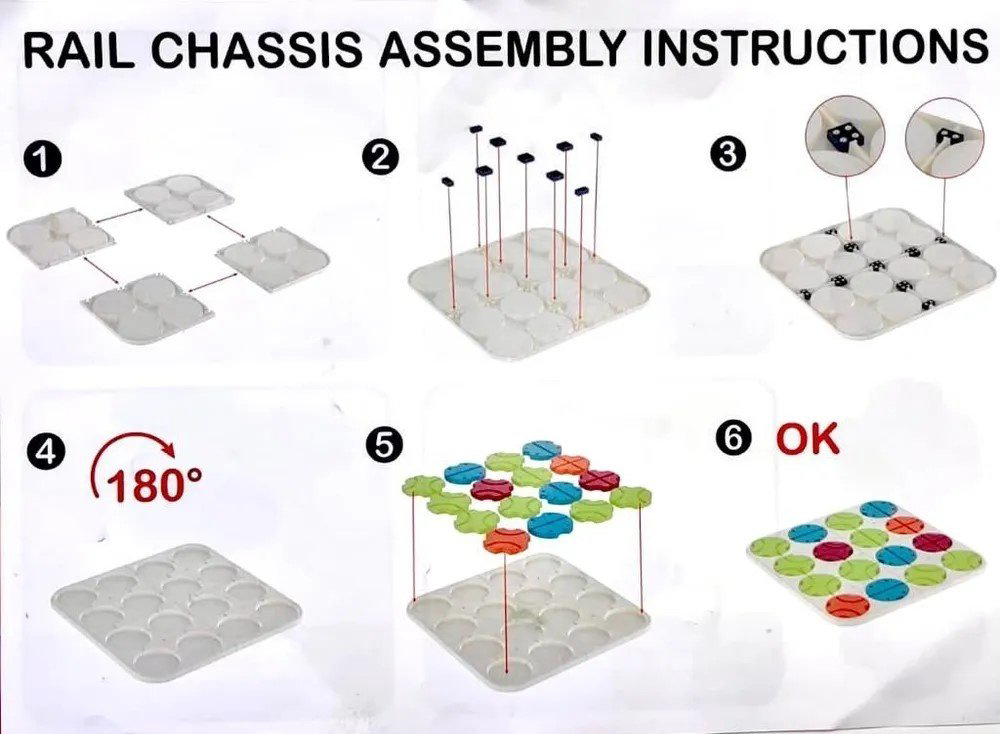 RAIL CHASSIS ASSEMBLY INSTRUCTIONS

1

2

3

4 180°

5

6 OK