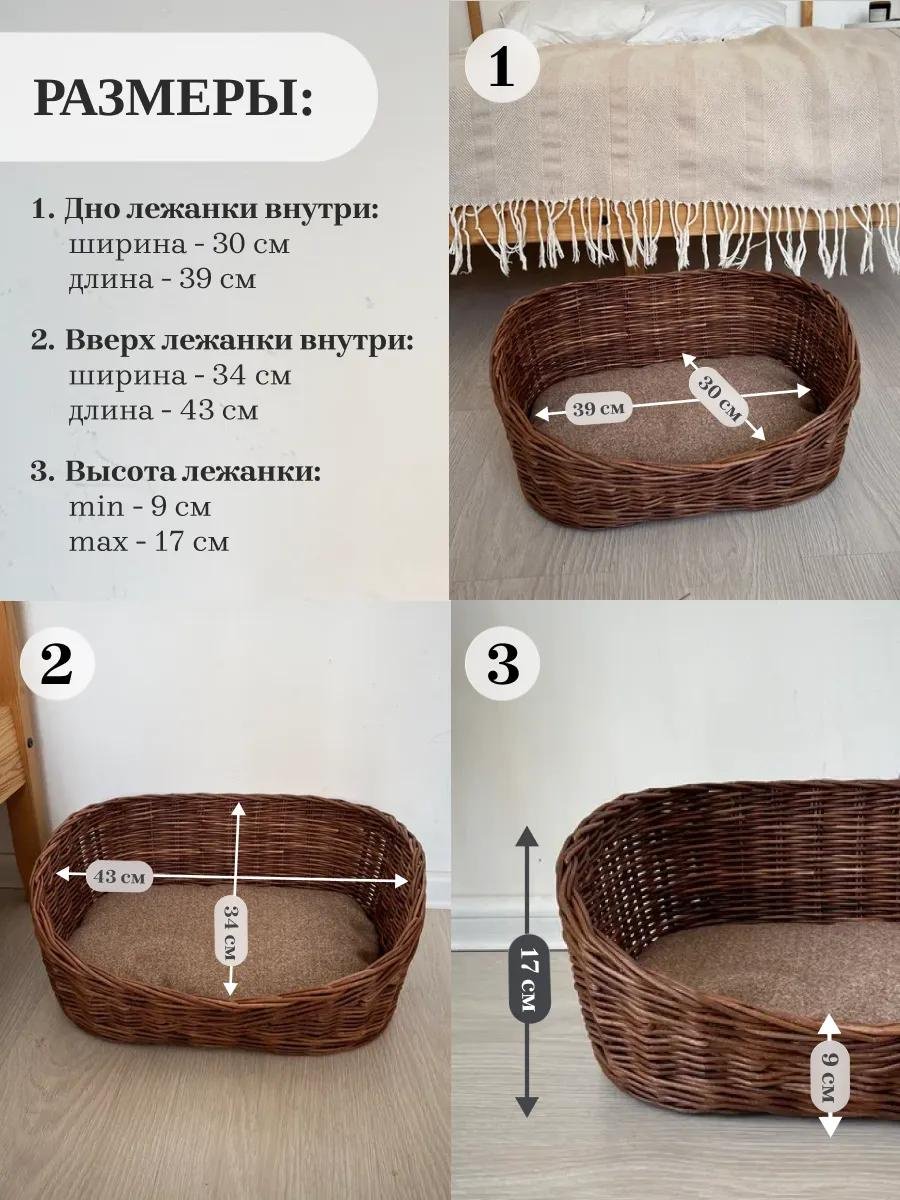 РАЗМЕРЫ:

1. Дно лежанки внутри:
ширина - 30 см
длина - 39 см

2. Вверх лежанки внутри:
ширина - 34 см
длина - 43 см

3. Высота лежанки:
min - 9 см
max - 17 см

1

39 см

30 см

2

43 см

34 см

3

17 см

9 см