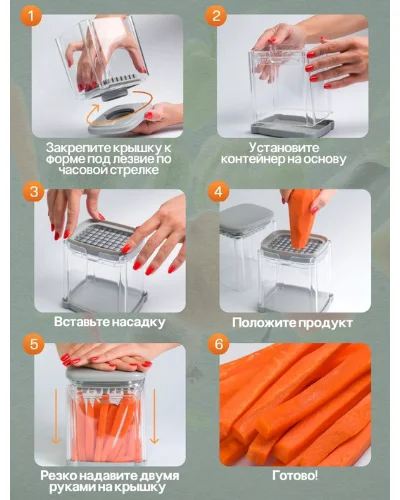 1

Закрепите крышку к форме под лезвие по часовой стрелке

2

Установите контейнер на основу

3

Вставьте насадку

4

Положите продукт

5

Резко надавите двумя руками на крышку

6

Готово!