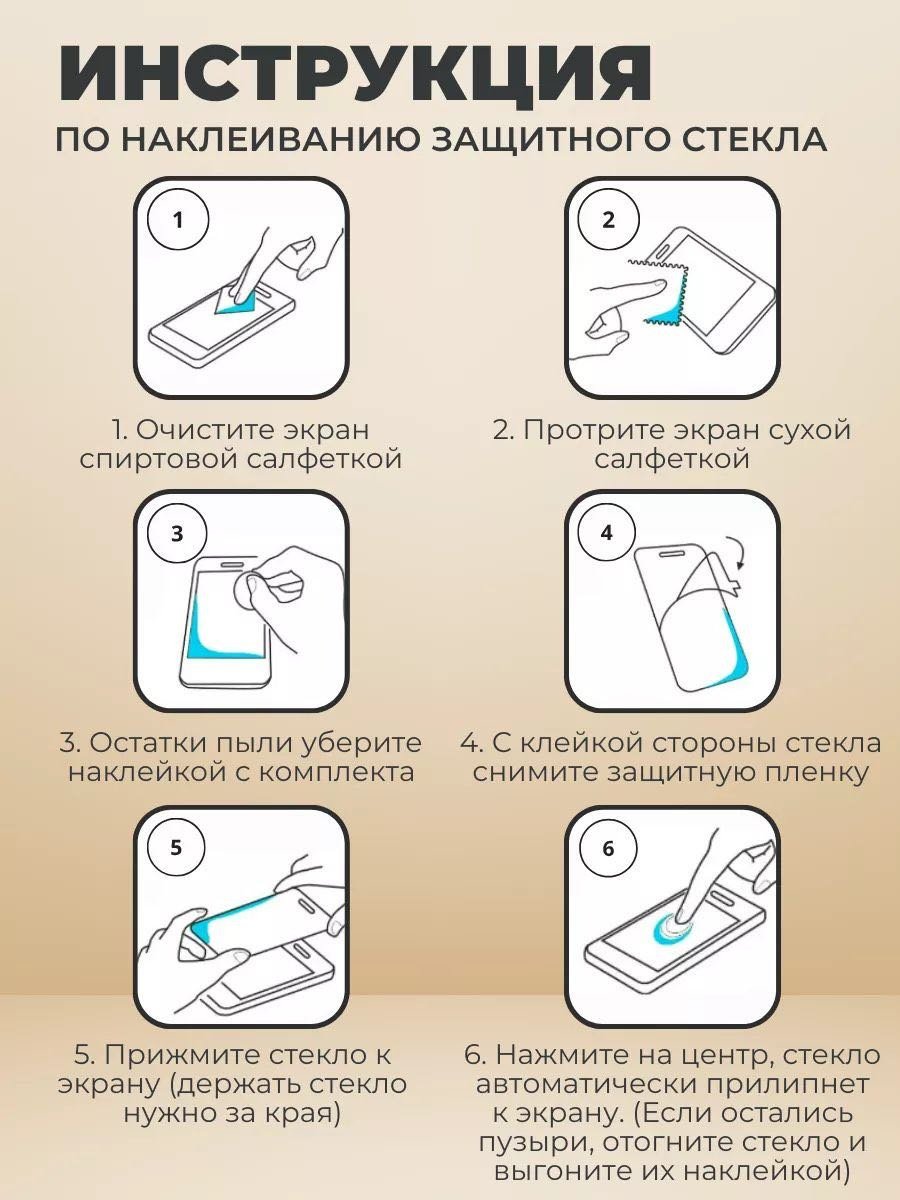 ИНСТРУКЦИЯ

ПО НАКЛЕИВАНИЮ ЗАЩИТНОГО СТЕКЛА

1

1. Очистите экран спиртовой салфеткой

2

2. Протрите экран сухой салфеткой

3

3. Остатки пыли уберите наклейкой с комплекта

4

4. С клейкой стороны стекла снимите защитную пленку

5

5. Прижмите стекло к экрану (держать стекло нужно за края)

6

6. Нажмите на центр, стекло автоматически прилипнет к экрану. (Если остались пузыри, отогните стекло и выгоните их наклейкой)