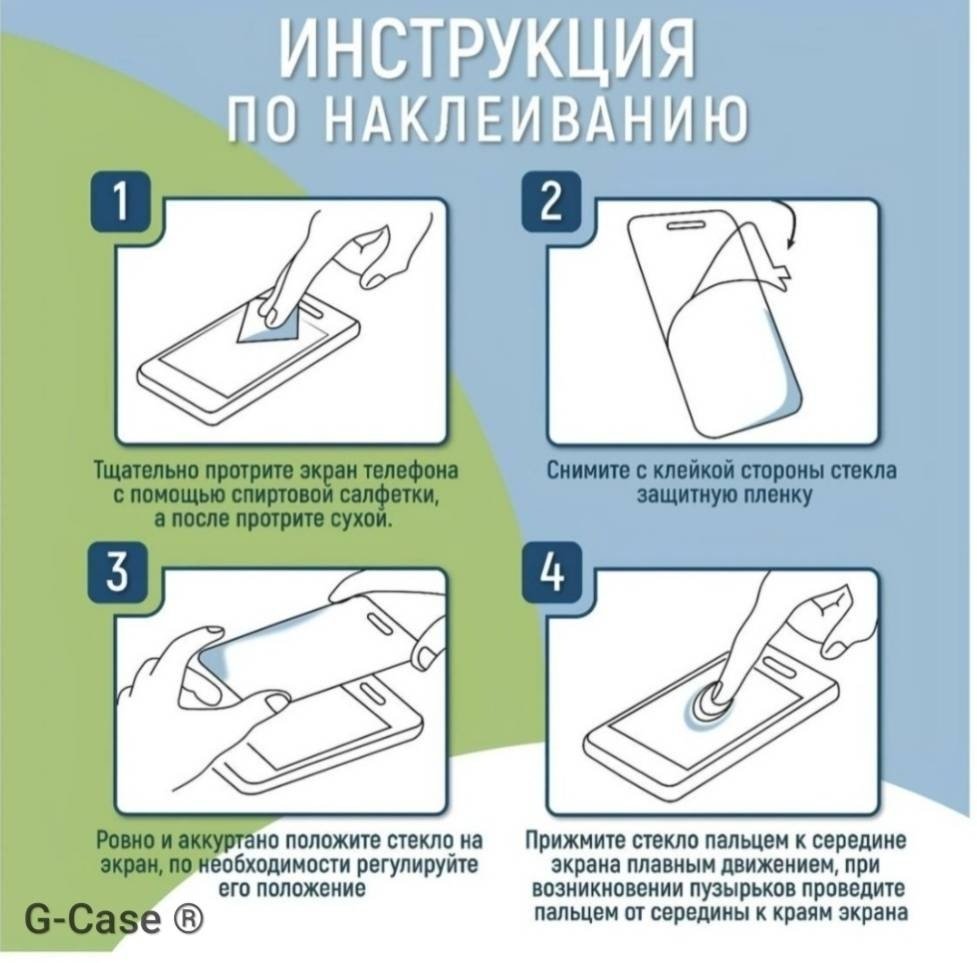 ИНСТРУКЦИЯ
ПО НАКЛЕИВАНИЮ

1

Тщательно протрите экран телефона с помощью спиртовой салфетки, а после протрите сухой.

2

Снимите с клейкой стороны стекла защитную пленку

3

Ровно и аккуртано положите стекло на экран, по необходимости регулируйте его положение

4

Прижмите стекло пальцем к середине экрана плавным движением, при возникновении пузырьков проведите пальцем от середины к краям экрана

G-Case ®