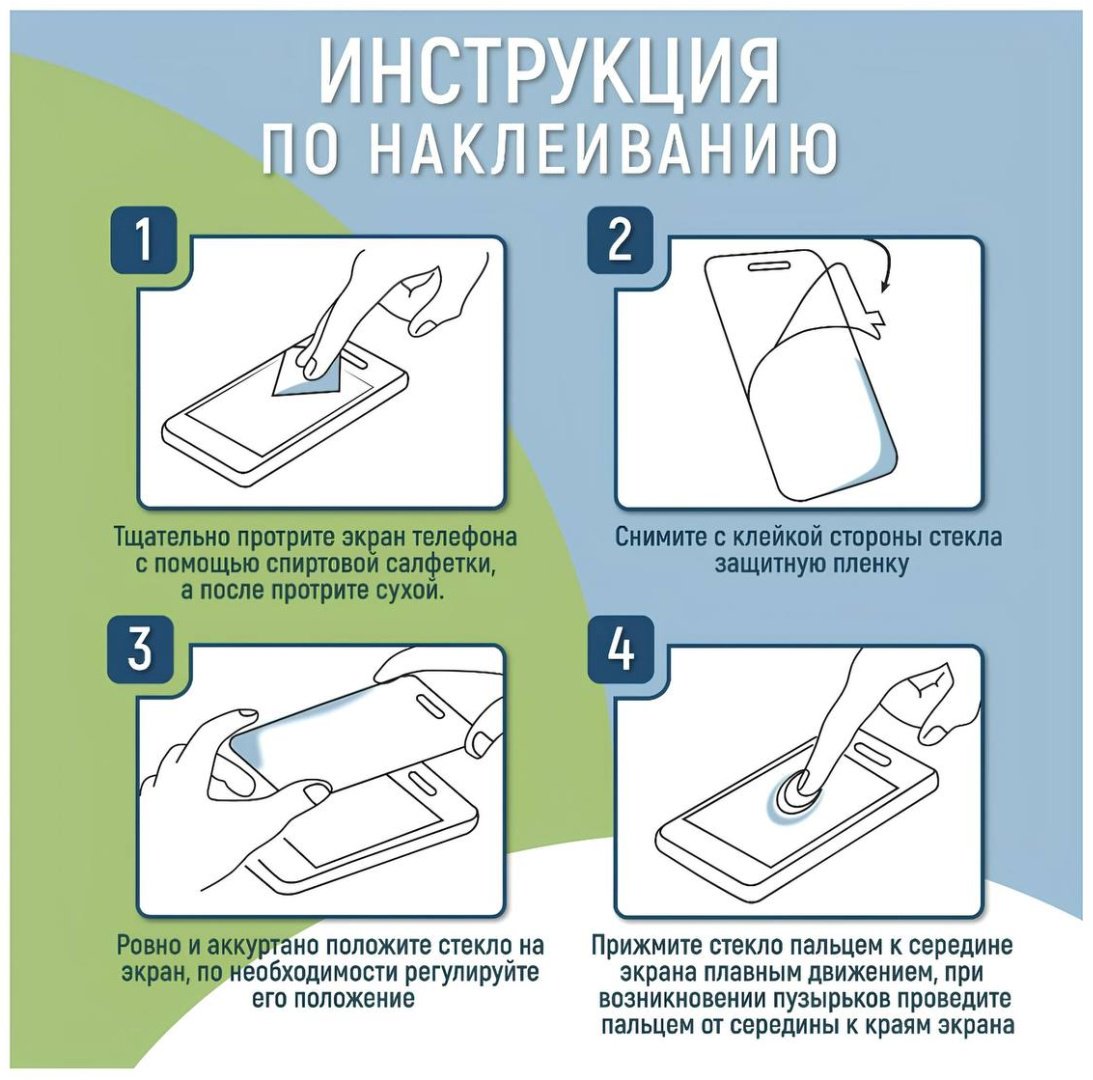 ИНСТРУКЦИЯ
ПО НАКЛЕИВАНИЮ

1

Тщательно протрите экран телефона с помощью спиртовой салфетки, а после протрите сухой.

2

Снимите с клейкой стороны стекла защитную пленку

3

Ровно и аккуртано положите стекло на экран, по необходимости регулируйте его положение

4

Прижмите стекло пальцем к середине экрана плавным движением, при возникновении пузырьков проведите пальцем от середины к краям экрана