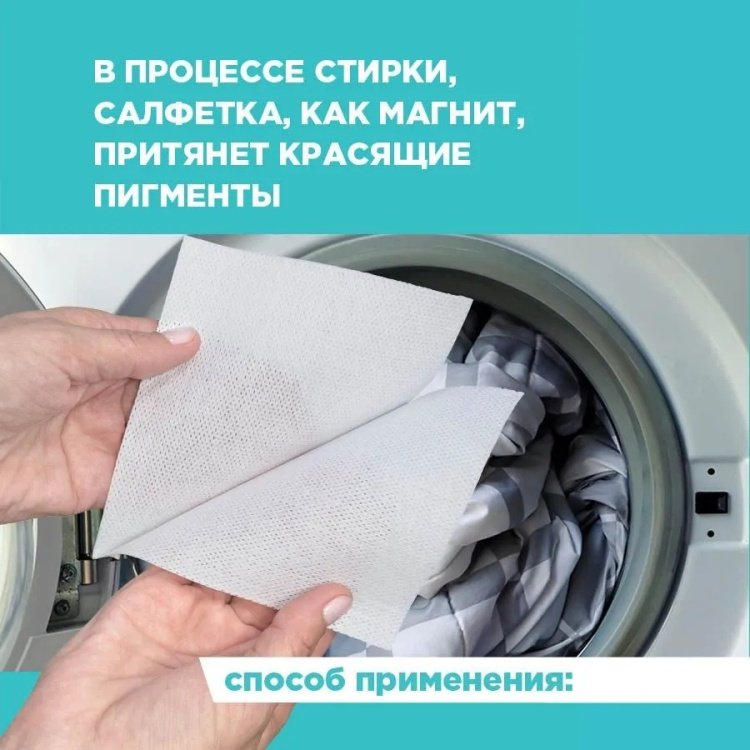 В ПРОЦЕССЕ СТИРКИ, САЛФЕТКА, КАК МАГНИТ, ПРИТЯНЕТ КРАСЯЩИЕ ПИГМЕНТЫ

способ применения: