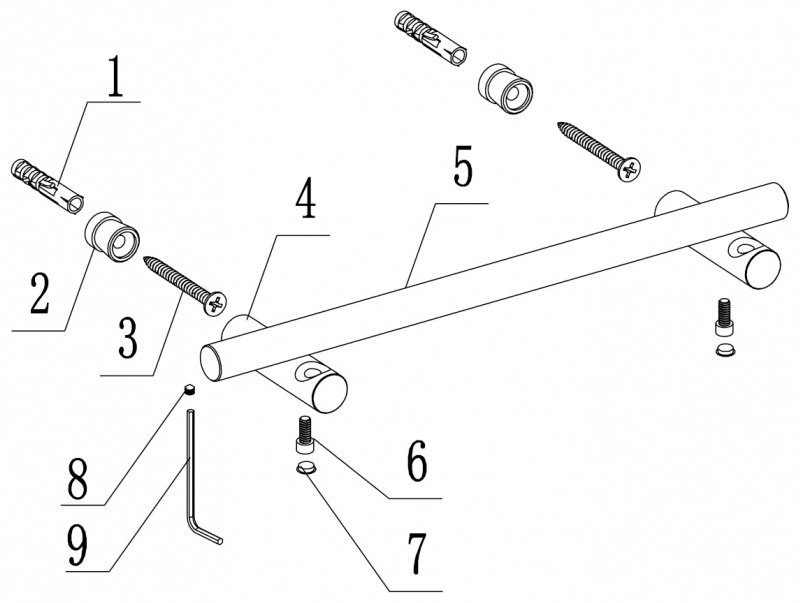 1
2
3
4
5
6
7
8
9