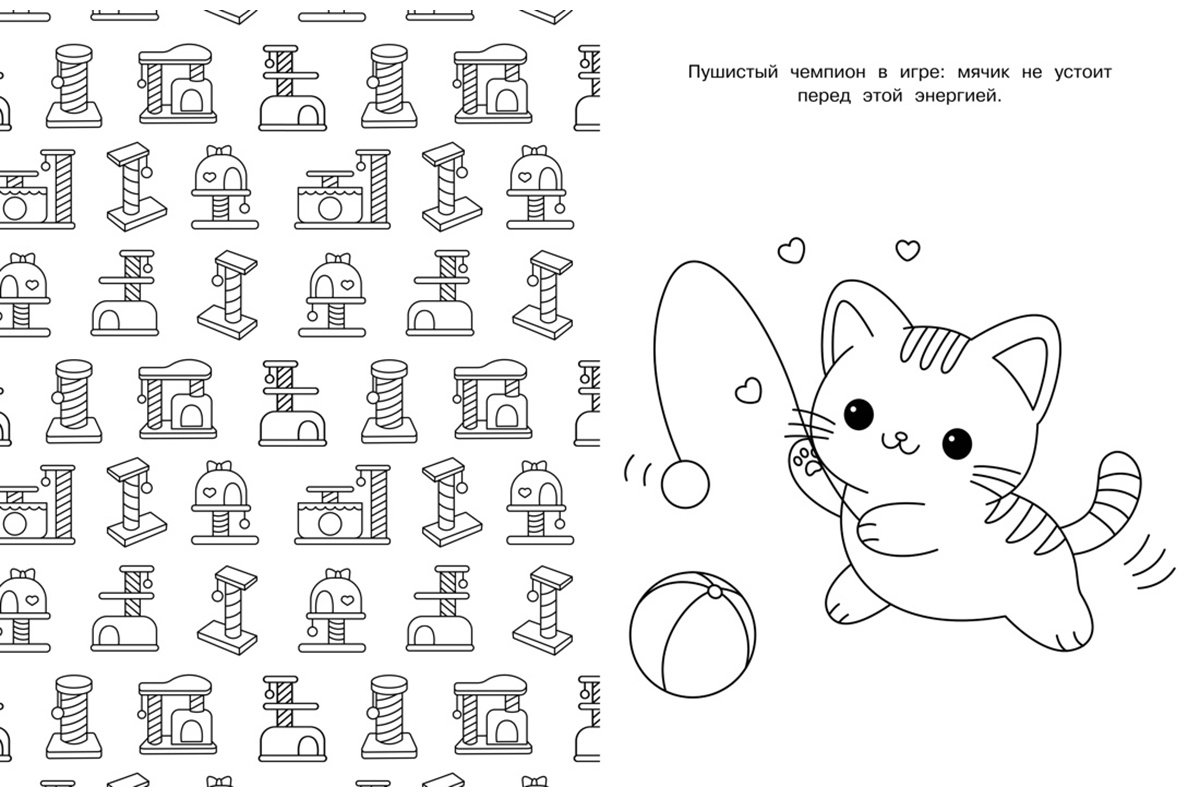 Пушистый чемпион в игре: мячик не устоит перед этой энергией.