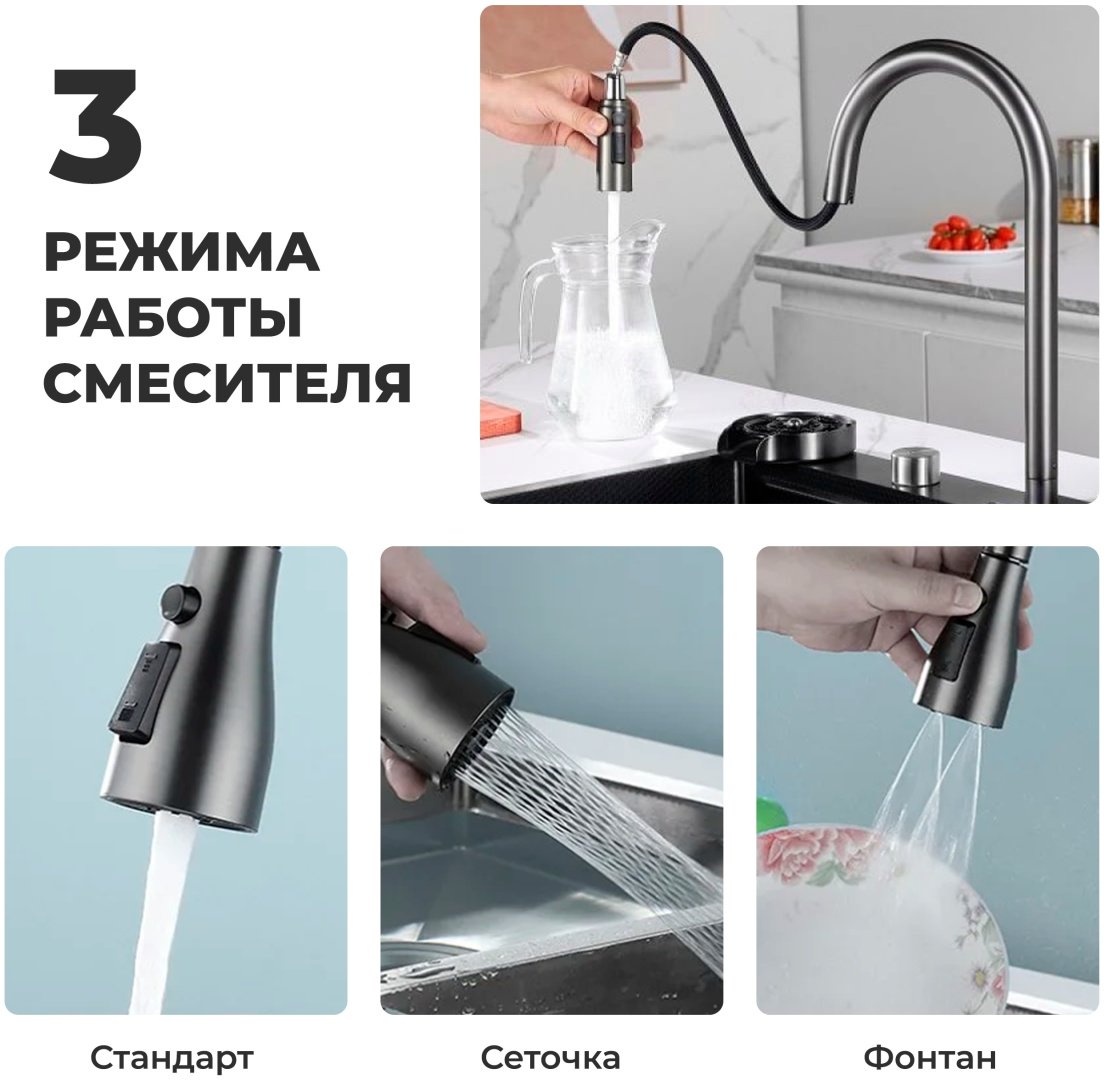 3

РЕЖИМА РАБОТЫ СМЕСИТЕЛЯ

Стандарт

Сеточка

Фонтан