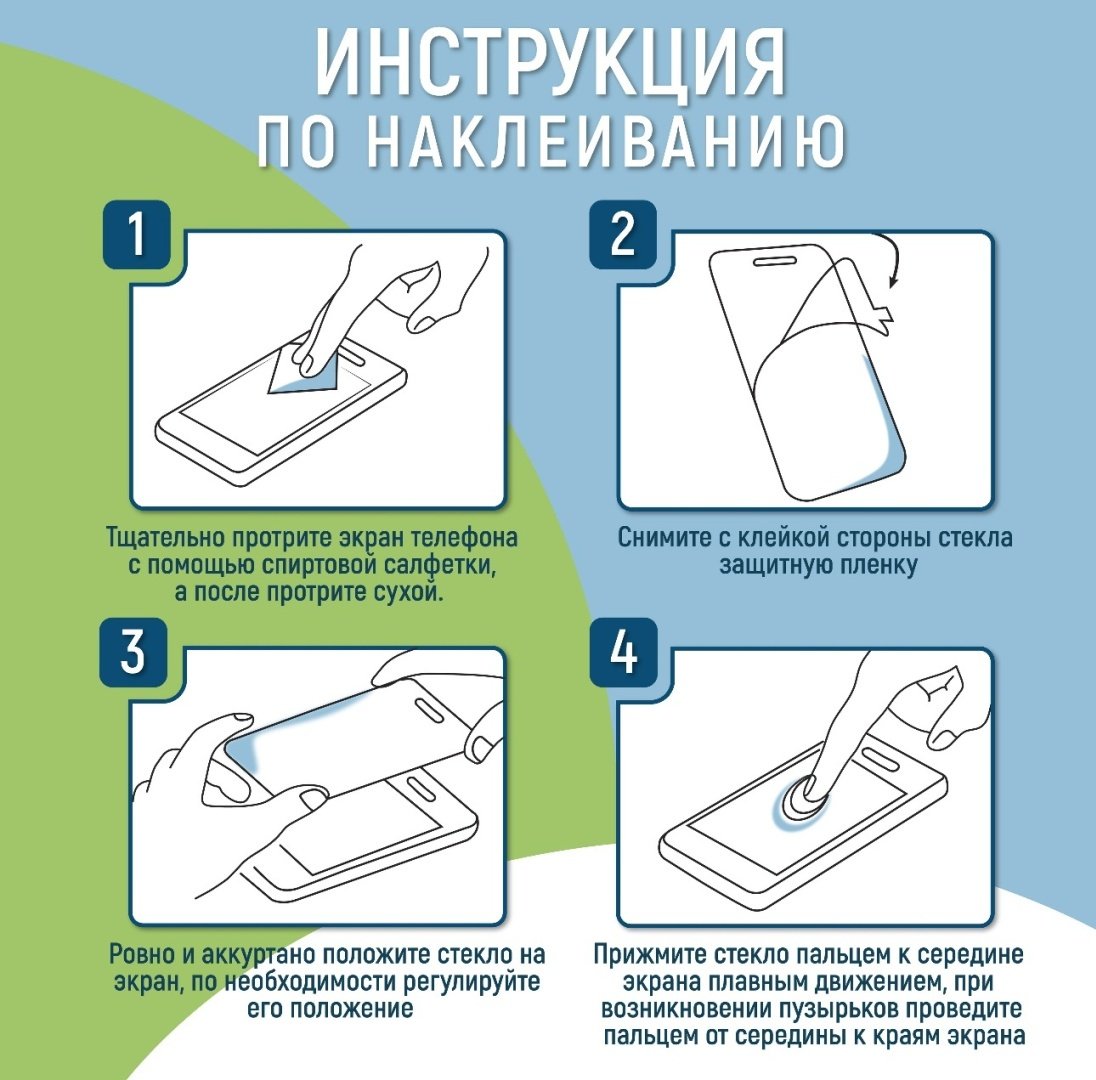 ИНСТРУКЦИЯ
ПО НАКЛЕИВАНИЮ

1

Тщательно протрите экран телефона с помощью спиртовой салфетки, а после протрите сухой.

2

Снимите с клейкой стороны стекла защитную пленку

3

Ровно и аккуртано положите стекло на экран, по необходимости регулируйте его положение

4

Прижмите стекло пальцем к середине экрана плавным движением, при возникновении пузырьков проведите пальцем от середины к краям экрана