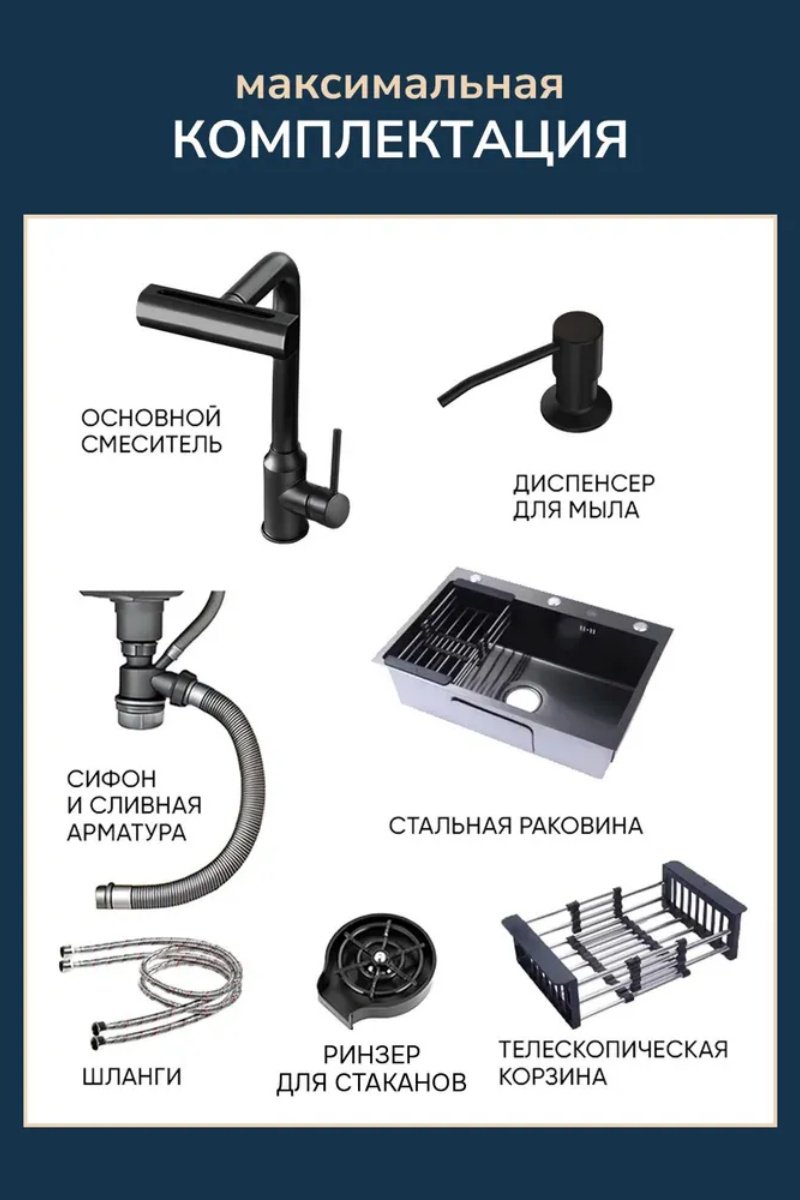 максимальная
КОМПЛЕКТАЦИЯ

ОСНОВНОЙ СМЕСИТЕЛЬ

ДИСПЕНСЕР ДЛЯ МЫЛА

СИФОН И СЛИВНАЯ АРМАТУРА

СТАЛЬНАЯ РАКОВИНА

ШЛАНГИ

РИНЗЕР ДЛЯ СТАКАНОВ

ТЕЛЕСКОПИЧЕСКАЯ КОРЗИНА