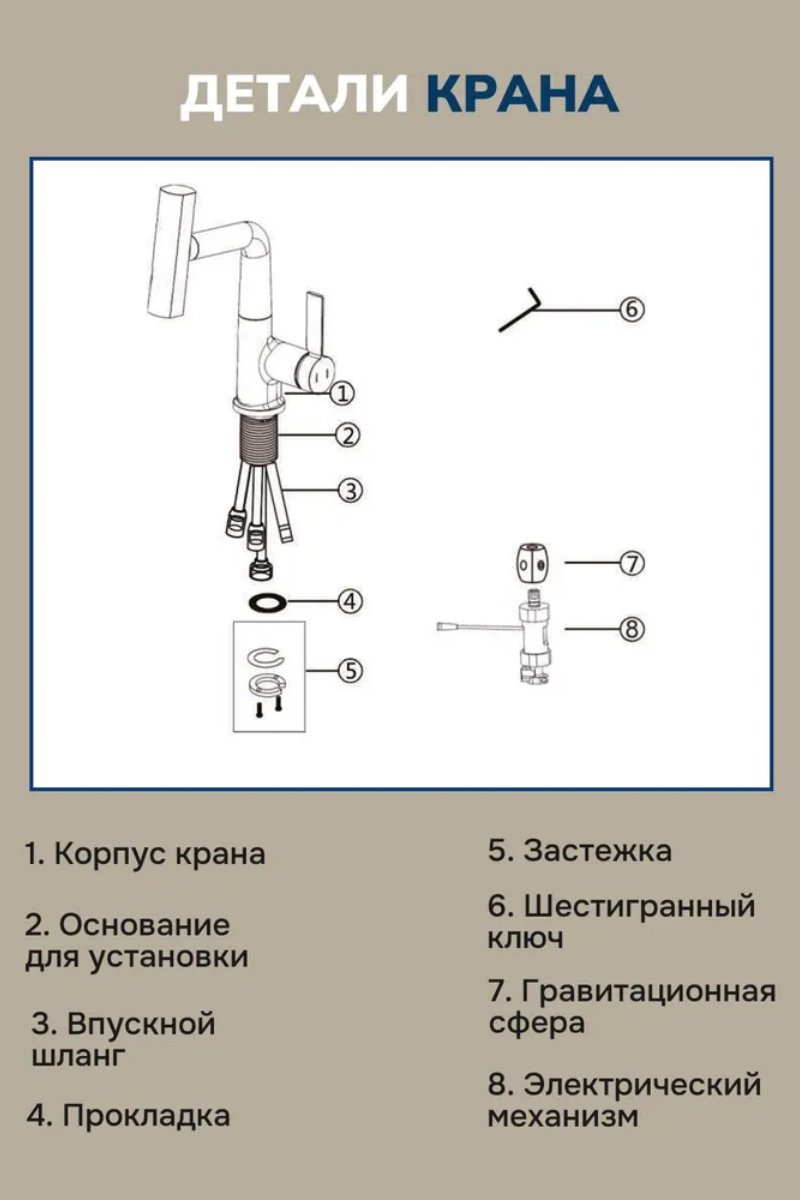 ДЕТАЛИ КРАНА

①
②
③
④
⑤
⑥
⑦
⑧

1. Корпус крана

2. Основание для установки

3. Впускной шланг

4. Прокладка

5. Застежка

6. Шестигранный ключ

7. Гравитационная сфера

8. Электрический механизм