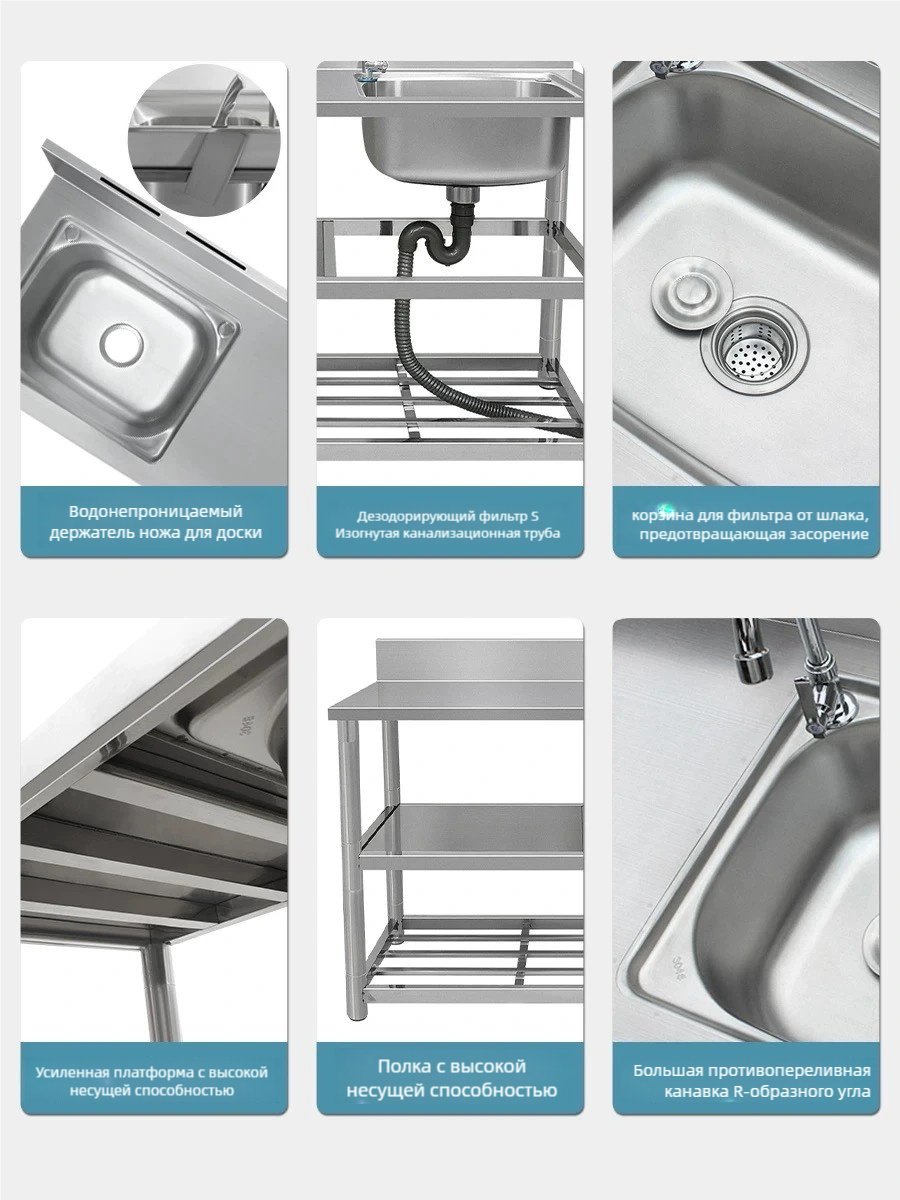 Водонепроницаемый держатель ножа для доски

Дезодорирующий фильтр S Изогнутая канализационная труба

корзина для фильтра от шлака, предотвращающая засорение

Усиленная платформа с высокой несущей способностью

Полка с высокой несущей способностью

Большая противопереливная канавка R-образного угла