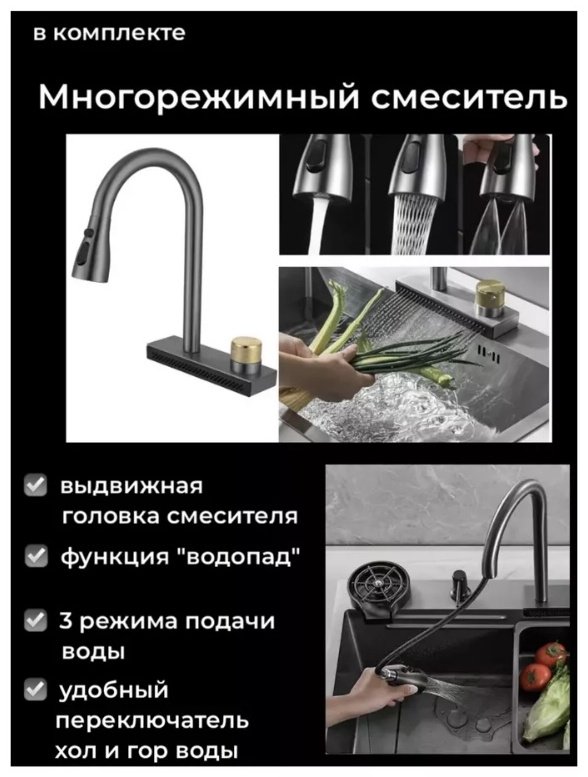 в комплекте

Многорежимный смеситель

выдвижная головка смесителя

функция "водопад"

3 режима подачи воды

удобный переключатель хол и гор воды