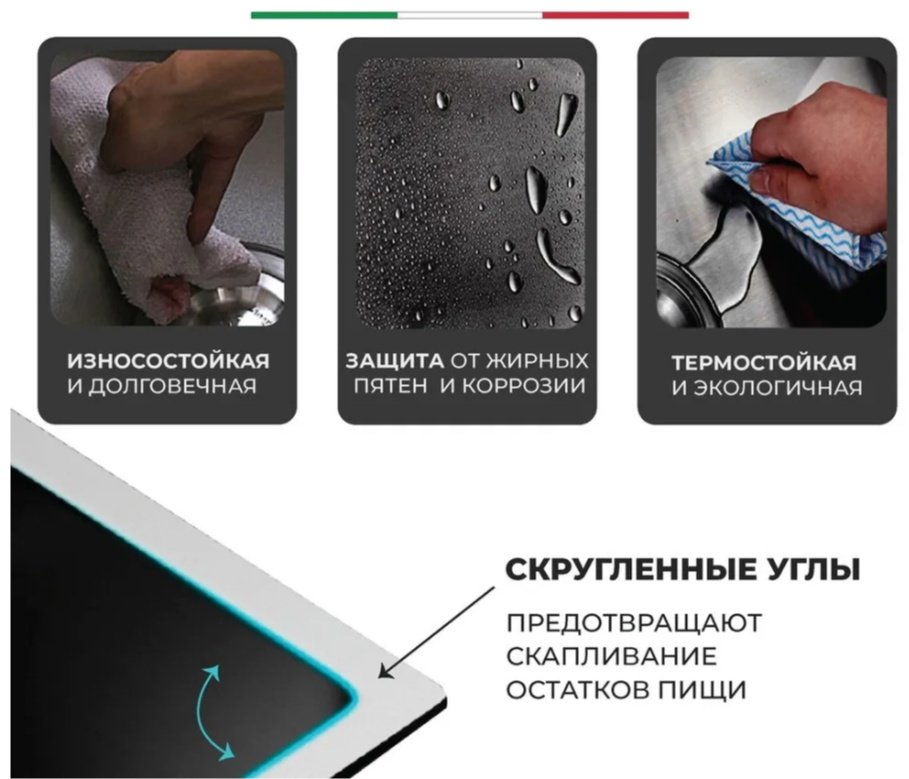 ИЗНОСОСТОЙКАЯ
И ДОЛГОВЕЧНАЯ

ЗАЩИТА ОТ ЖИРНЫХ
ПЯТЕН И КОРРОЗИИ

ТЕРМОСТОЙКАЯ
И ЭКОЛОГИЧНАЯ

СКРУГЛЕННЫЕ УГЛЫ

ПРЕДОТВРАЩАЮТ
СКАПЛИВАНИЕ
ОСТАТКОВ ПИЩИ