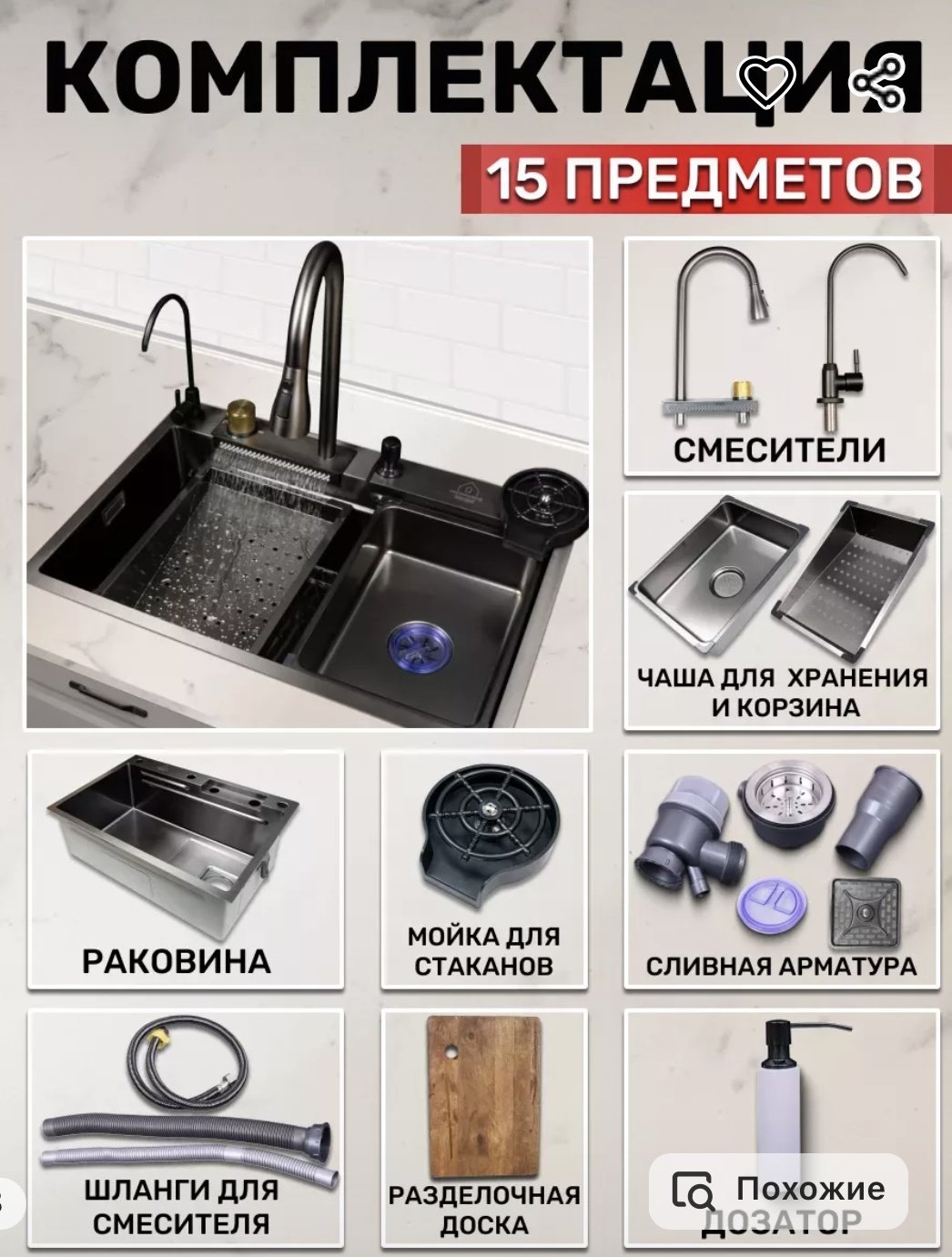 КОМПЛЕКТАЦИЯ

15 ПРЕДМЕТОВ

СМЕСИТЕЛИ

ЧАША ДЛЯ ХРАНЕНИЯ И КОРЗИНА

РАКОВИНА

МОЙКА ДЛЯ СТАКАНОВ

СЛИВНАЯ АРМАТУРА

ШЛАНГИ ДЛЯ СМЕСИТЕЛЯ

РАЗДЕЛОЧНАЯ ДОСКА

Похожие

ДОЗАТОР