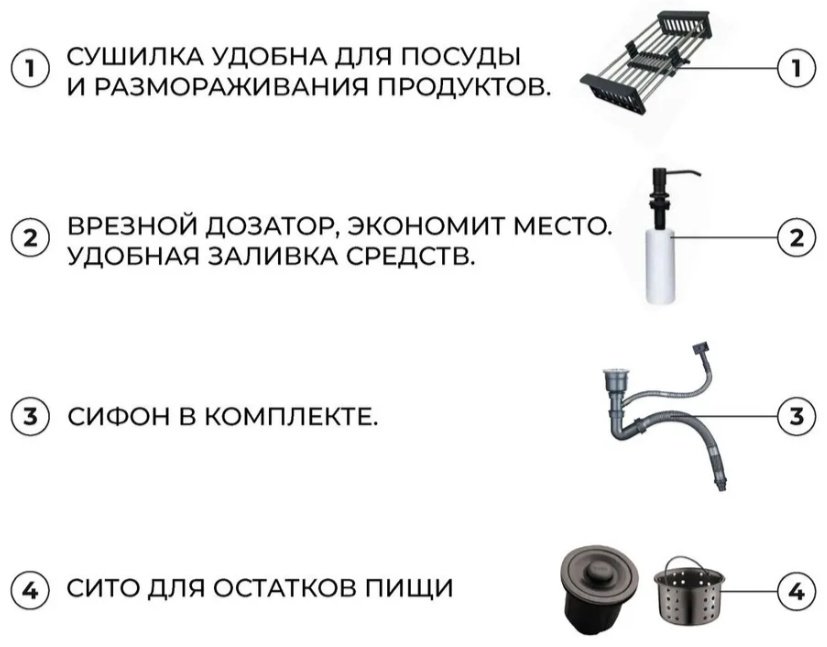 1 СУШИЛКА УДОБНА ДЛЯ ПОСУДЫ И РАЗМОРАЖИВАНИЯ ПРОДУКТОВ.

1

2 ВРЕЗНОЙ ДОЗАТОР, ЭКОНОМИТ МЕСТО. УДОБНАЯ ЗАЛИВКА СРЕДСТВ.

2

3 СИФОН В КОМПЛЕКТЕ.

3

4 СИТО ДЛЯ ОСТАТКОВ ПИЩИ

4