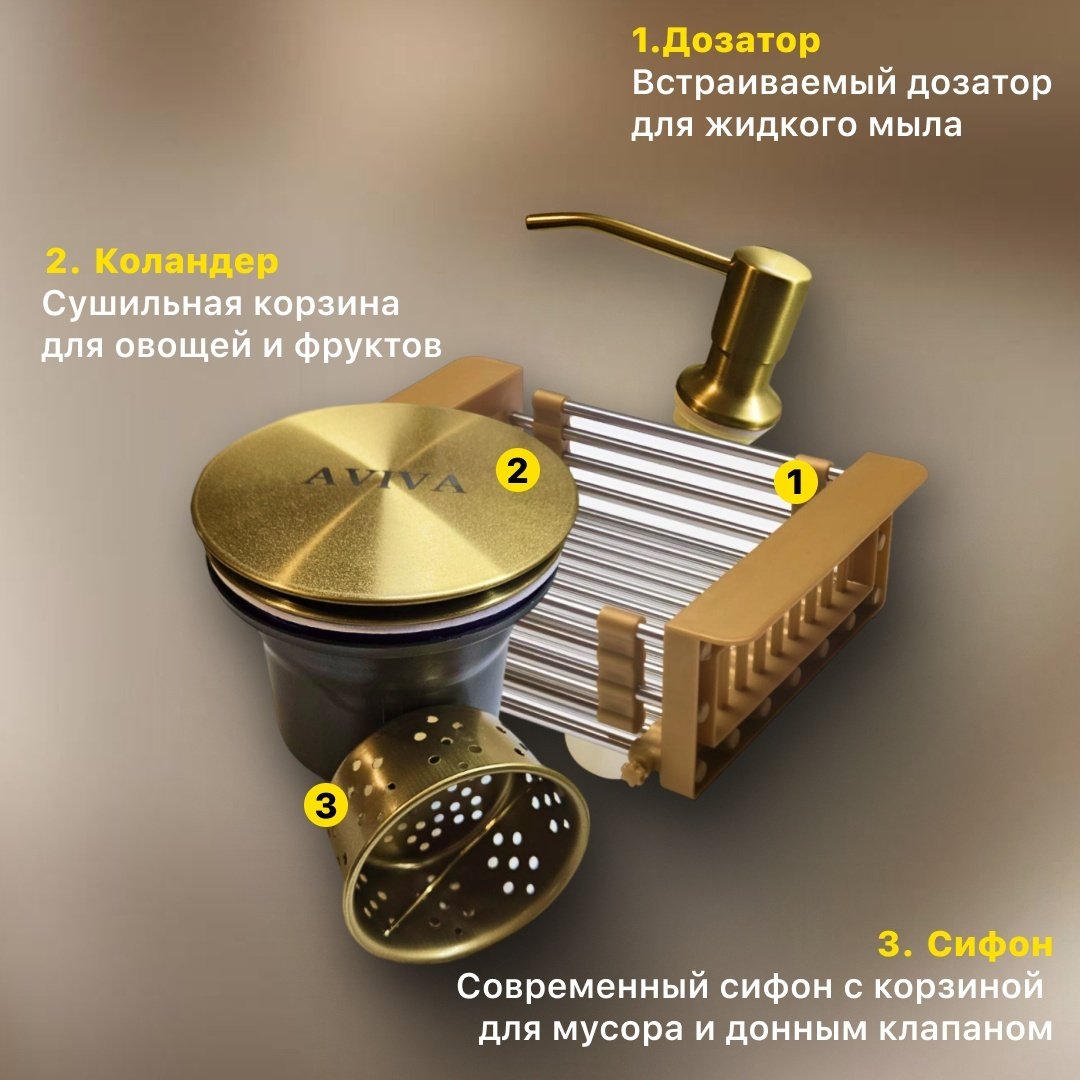 1.Дозатор
Встраиваемый дозатор для жидкого мыла

2. Коландер
Сушильная корзина для овощей и фруктов

AVIVA

2

1

3

3. Сифон
Современный сифон с корзиной для мусора и донным клапаном