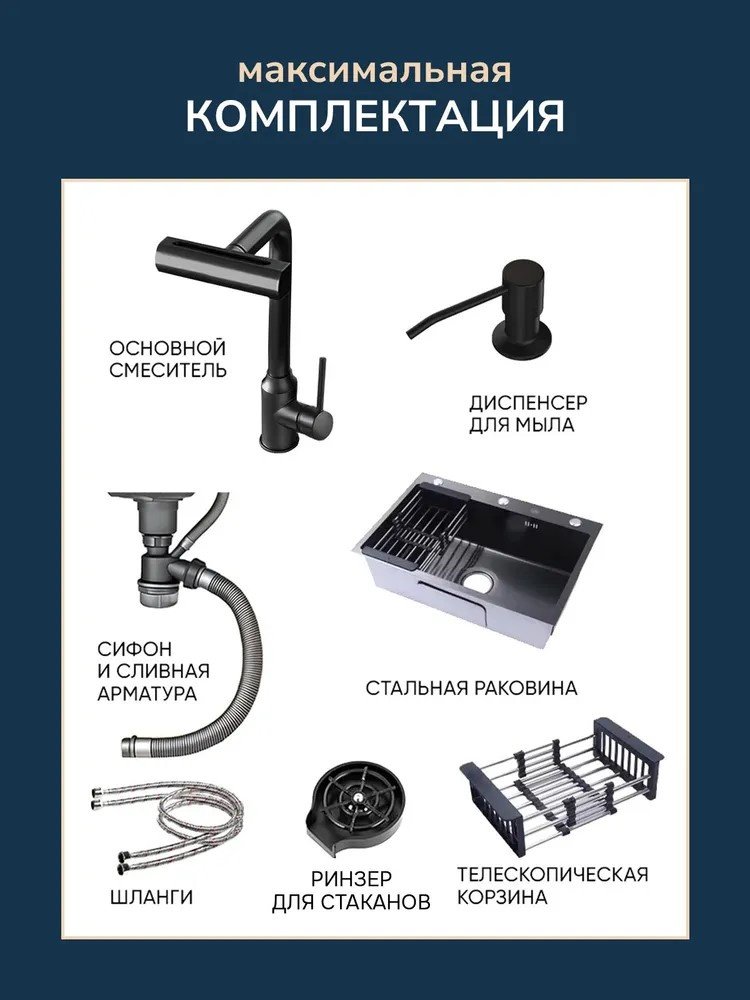 максимальная
КОМПЛЕКТАЦИЯ

ОСНОВНОЙ СМЕСИТЕЛЬ

ДИСПЕНСЕР ДЛЯ МЫЛА

СИФОН И СЛИВНАЯ АРМАТУРА

СТАЛЬНАЯ РАКОВИНА

ШЛАНГИ

РИНЗЕР ДЛЯ СТАКАНОВ

ТЕЛЕСКОПИЧЕСКАЯ КОРЗИНА