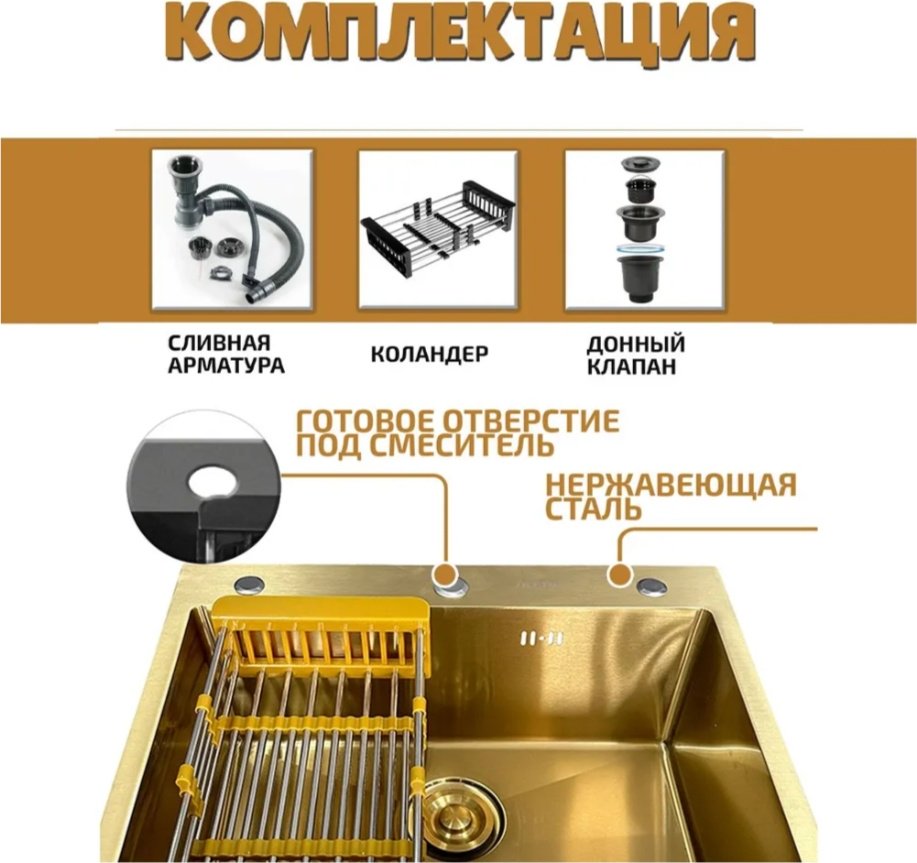 КОМПЛЕКТАЦИЯ

СЛИВНАЯ АРМАТУРА

КОЛАНДЕР

ДОННЫЙ КЛАПАН

ГОТОВОЕ ОТВЕРСТИЕ ПОД СМЕСИТЕЛЬ

НЕРЖАВЕЮЩАЯ СТАЛЬ