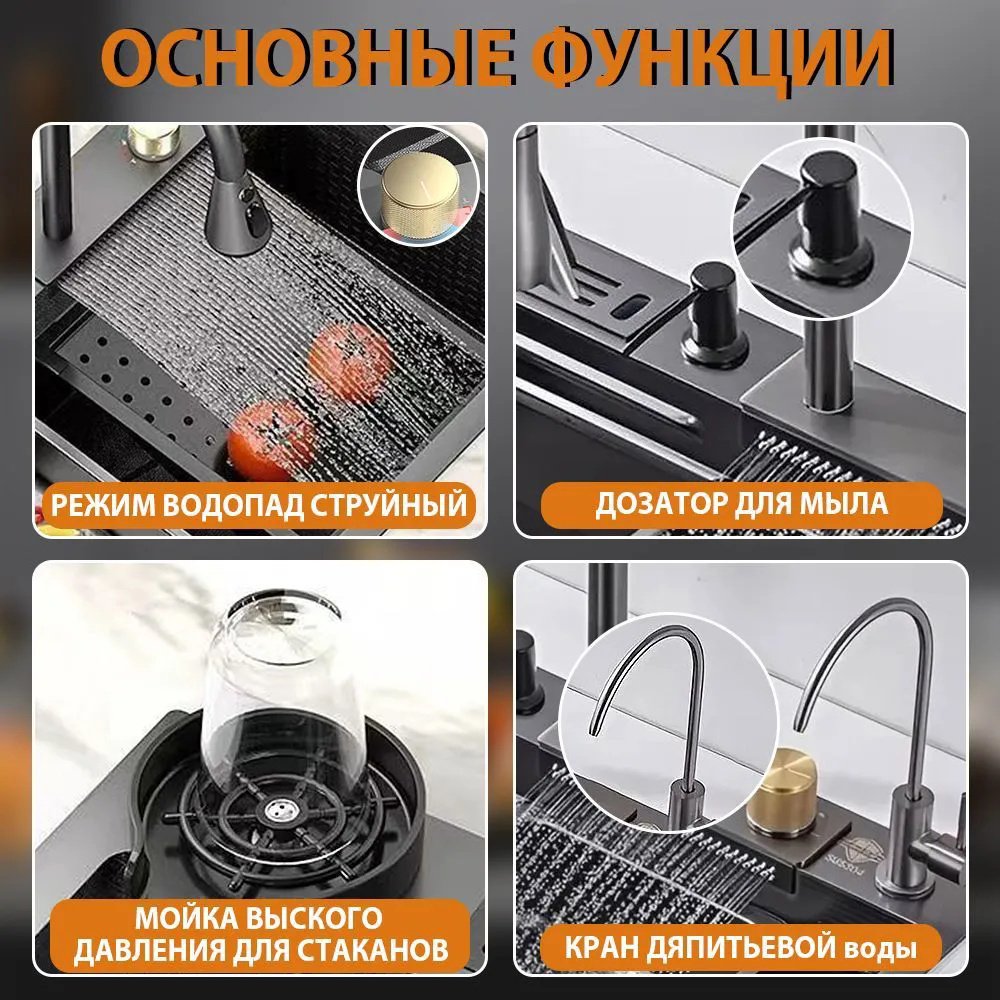 ОСНОВНЫЕ ФУНКЦИИ

РЕЖИМ ВОДОПАД СТРУЙНЫЙ

ДОЗАТОР ДЛЯ МЫЛА

МОЙКА ВЫСКОГО ДАВЛЕНИЯ ДЛЯ СТАКАНОВ

КРАН ДЯПИТЬЕВОЙ воды