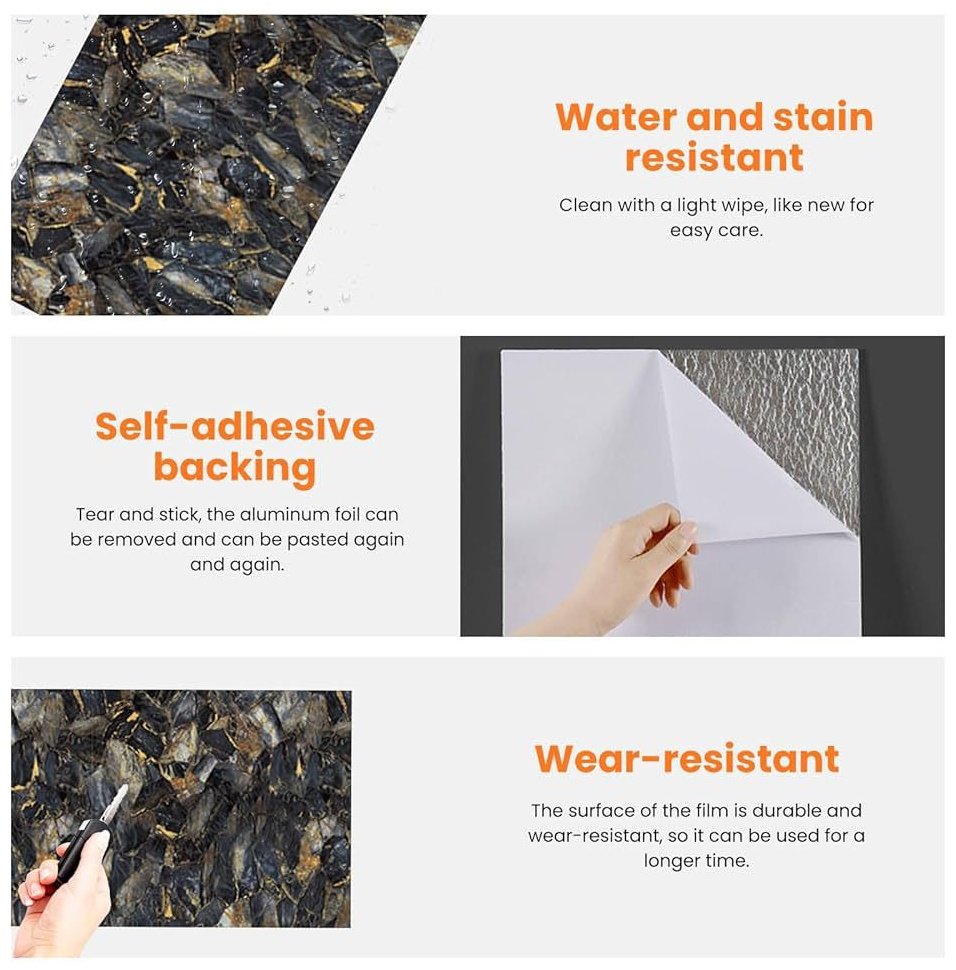 Water and stain resistant

Clean with a light wipe, like new for easy care.

Self-adhesive backing

Tear and stick, the aluminum foil can be removed and can be pasted again and again.

Wear-resistant

The surface of the film is durable and wear-resistant, so it can be used for a longer time.