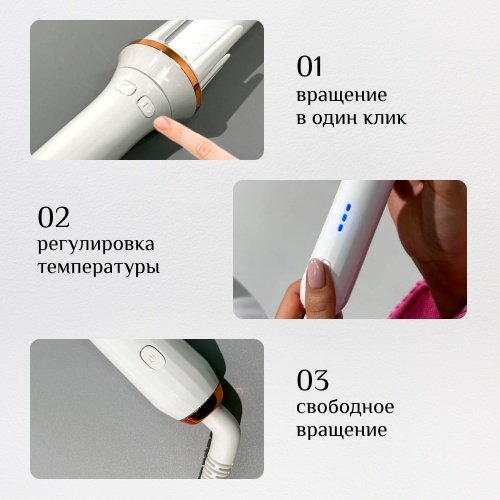 01
вращение
в один клик

02
регулировка
температуры

03
свободное
вращение