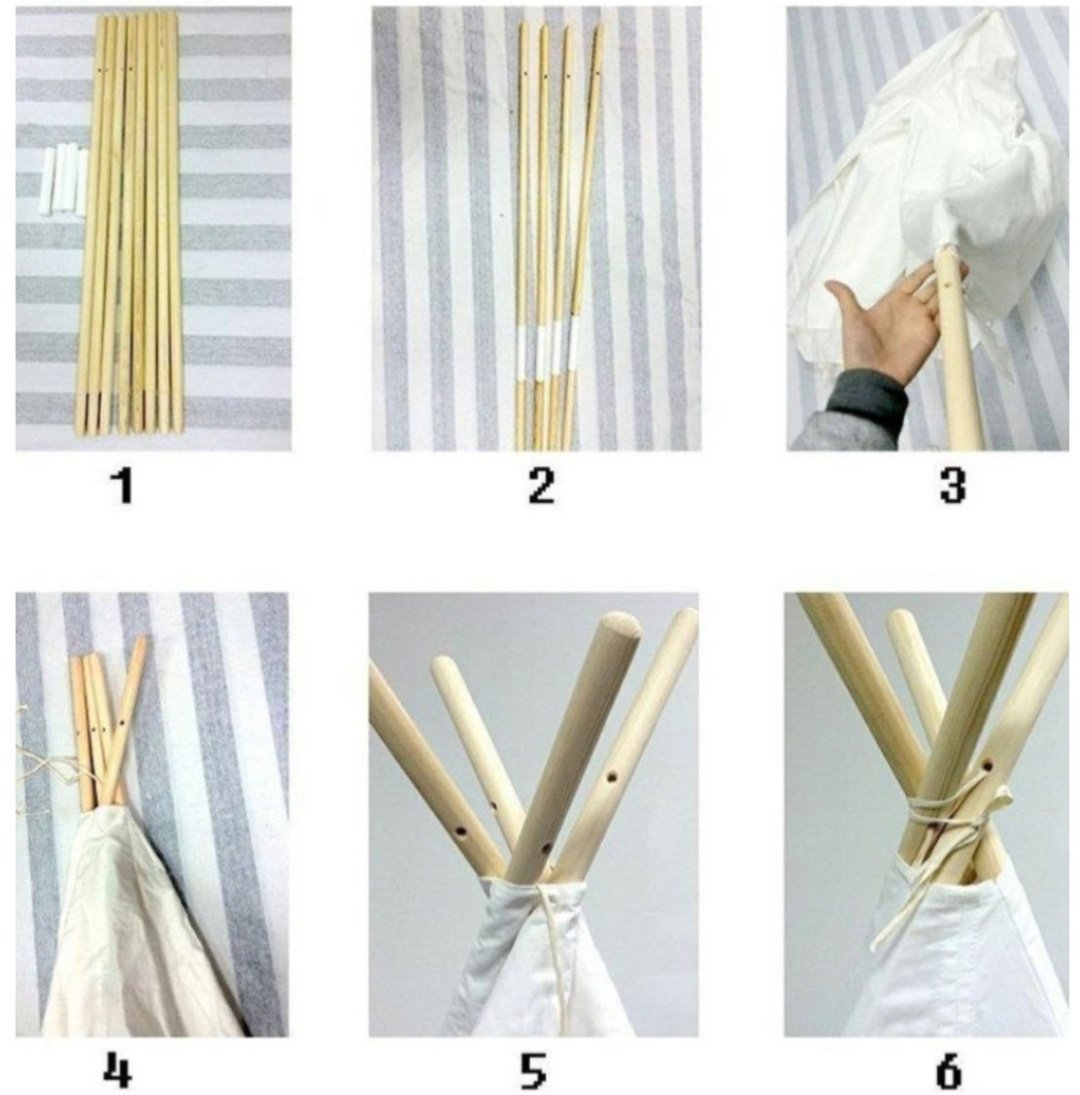 1

2

3

4

5

6