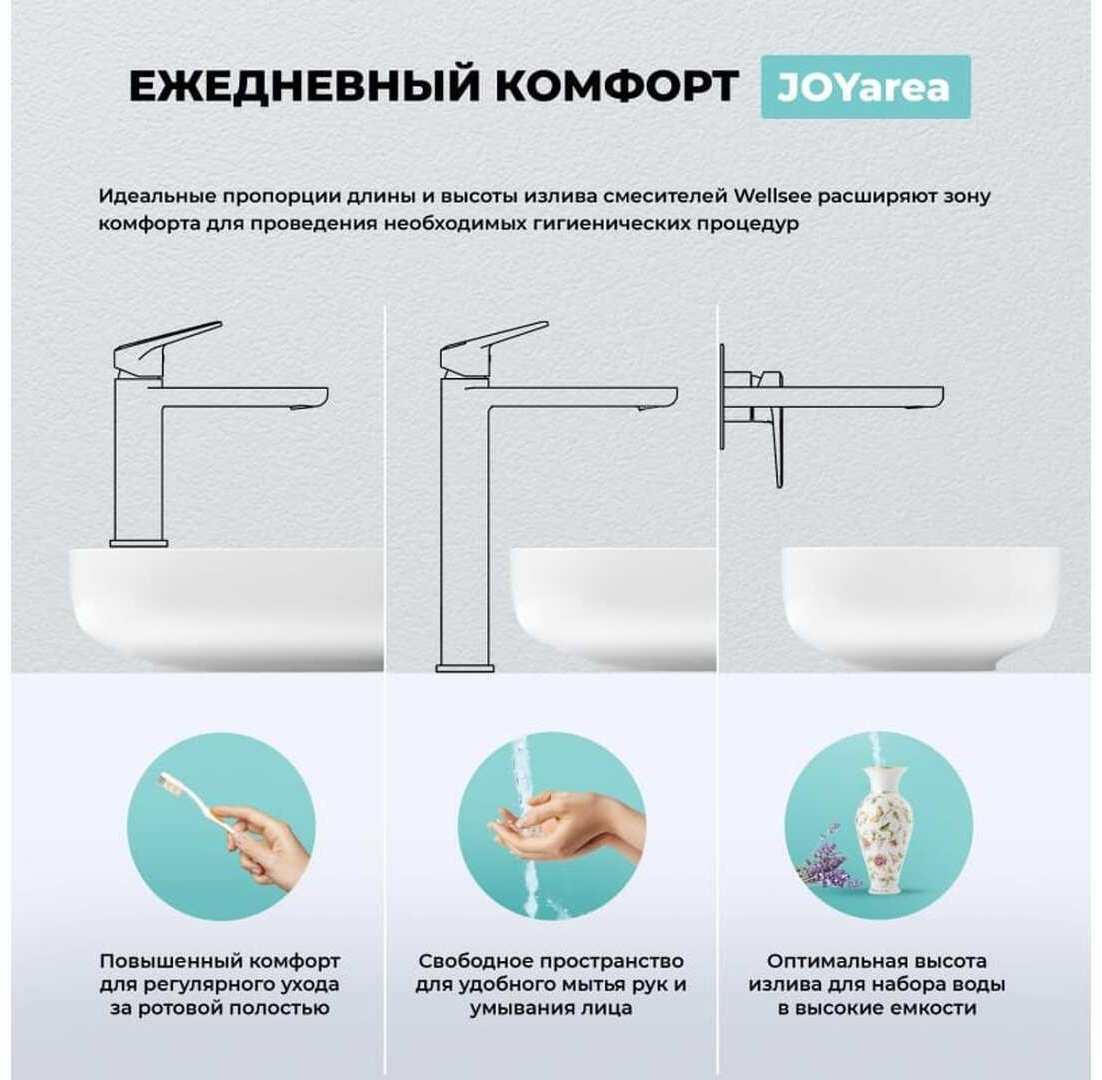 ЕЖЕДНЕВНЫЙ КОМФОРТ JOYarea

Идеальные пропорции длины и высоты излива смесителей Wellsee расширяют зону комфорта для проведения необходимых гигиенических процедур

Повышенный комфорт для регулярного ухода за ротовой полостью

Свободное пространство для удобного мытья рук и умывания лица

Оптимальная высота излива для набора воды в высокие емкости