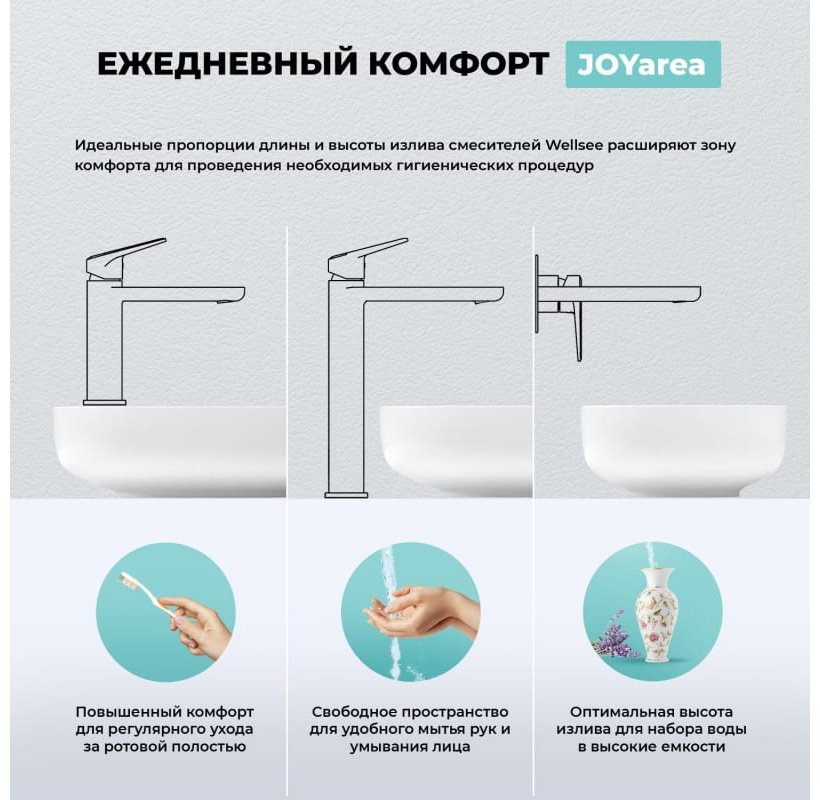 ЕЖЕДНЕВНЫЙ КОМФОРТ JOYarea

Идеальные пропорции длины и высоты излива смесителей Wellsee расширяют зону комфорта для проведения необходимых гигиенических процедур

Повышенный комфорт для регулярного ухода за ротовой полостью

Свободное пространство для удобного мытья рук и умывания лица

Оптимальная высота излива для набора воды в высокие емкости