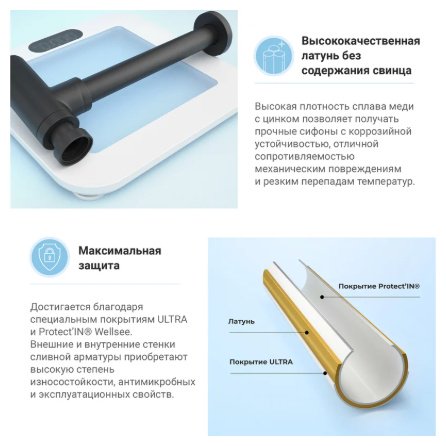 Высококачественная латунь без содержания свинца

Высокая плотность сплава меди с цинком позволяет получать прочные сифоны с коррозийной устойчивостью, отличной сопротивляемостью механическим повреждениям и резким перепадам температур.

Максимальная защита

Достигается благодаря специальным покрытиям ULTRA и Protect'IN® Wellsee. Внешние и внутренние стенки сливной арматуры приобретают высокую степень износостойкости, антимикробных и эксплуатационных свойств.

Покрытие Protect'IN®

Латунь

Покрытие ULTRA