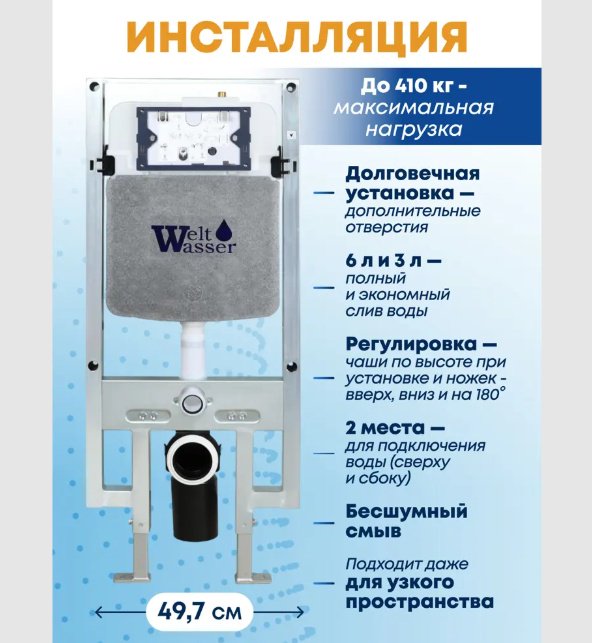 ИНСТАЛЛЯЦИЯ

До 410 кг - максимальная нагрузка

Welt Wasser

Долговечная установка — дополнительные отверстия

6 л и 3 л — полный и экономный слив воды

Регулировка — чаши по высоте при установке и ножек - вверх, вниз и на 180°

2 места — для подключения воды (сверху и сбоку)

Бесшумный смыв

Подходит даже для узкого пространства

49,7 см