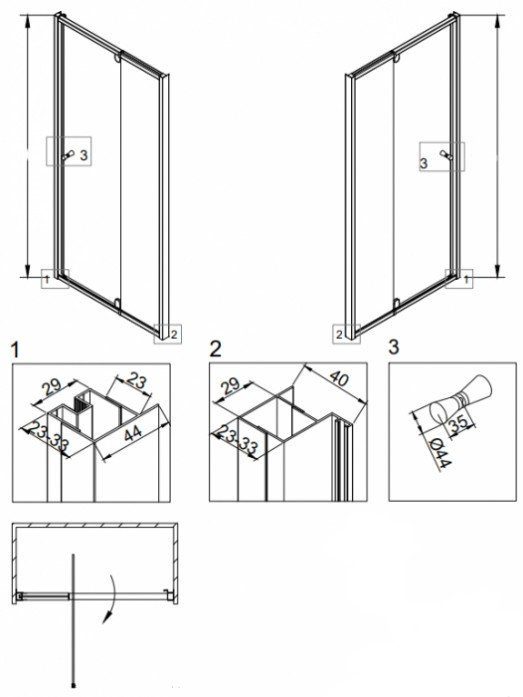 3
1
2
3
1
2
1
29
23
23-33
44
2
29
40
23-33
3
35
Ø44