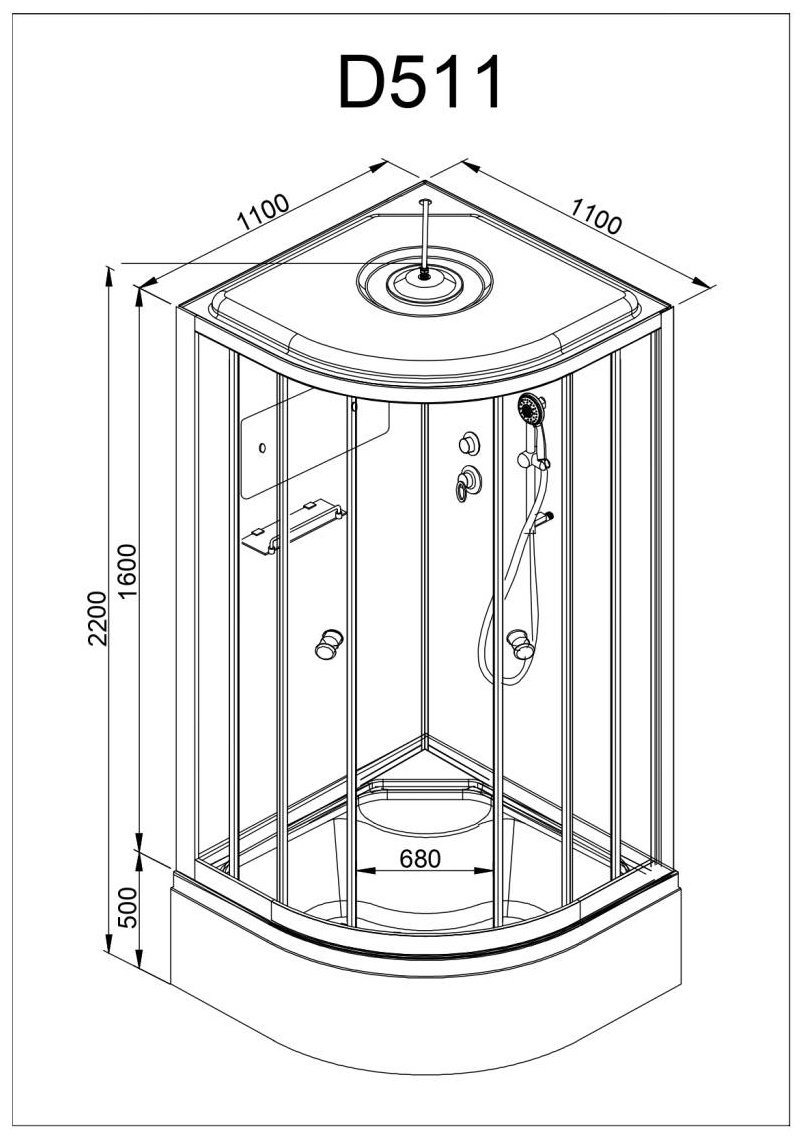 D511

1100

1100

2200

1600

500

680