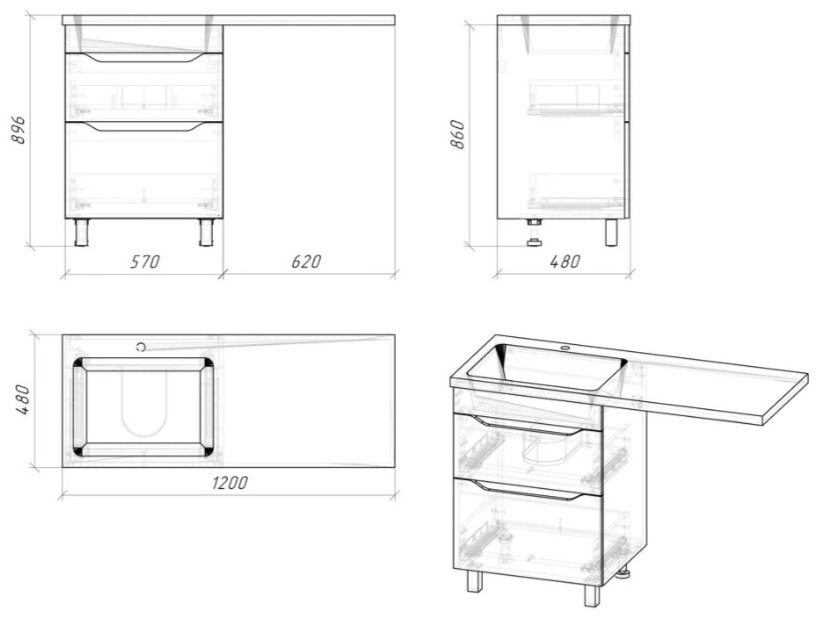 896
570
620
860
480
480
1200