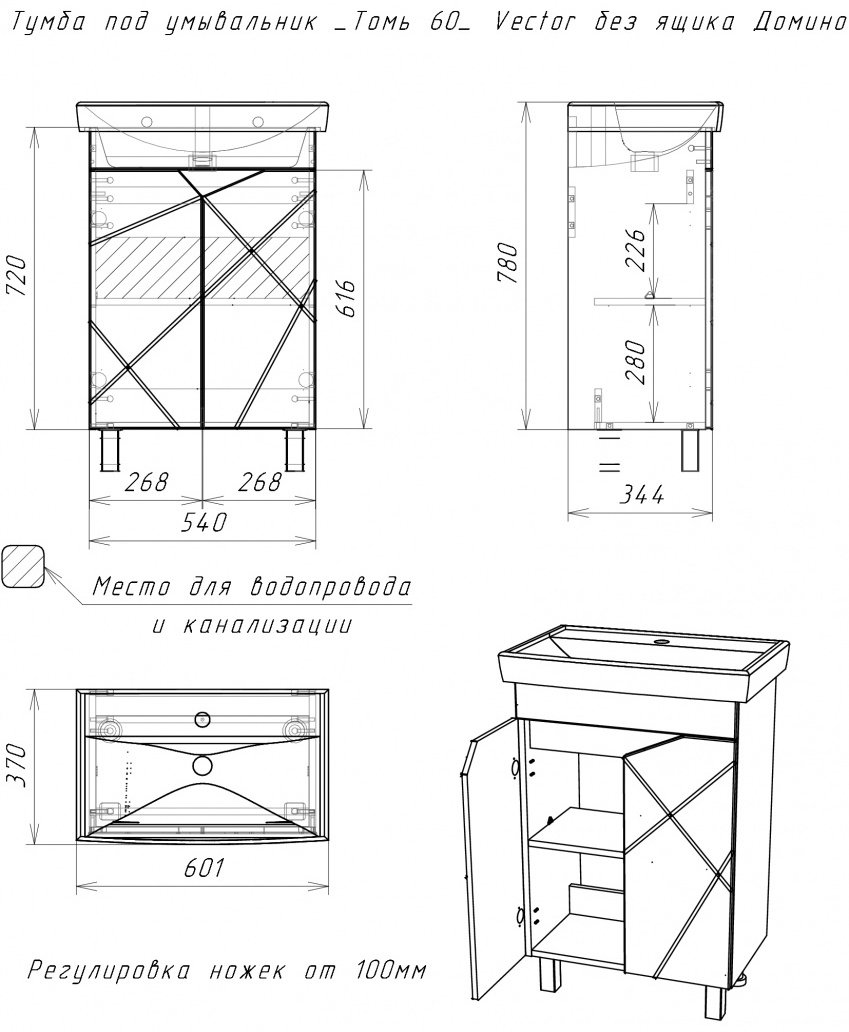 Тумба под умывальник _Томь 60_ Vector без ящика Домино

720

616

268

268

540

780

226

280

344

Место для водопровода и канализации

370

601

Регулировка ножек от 100мм