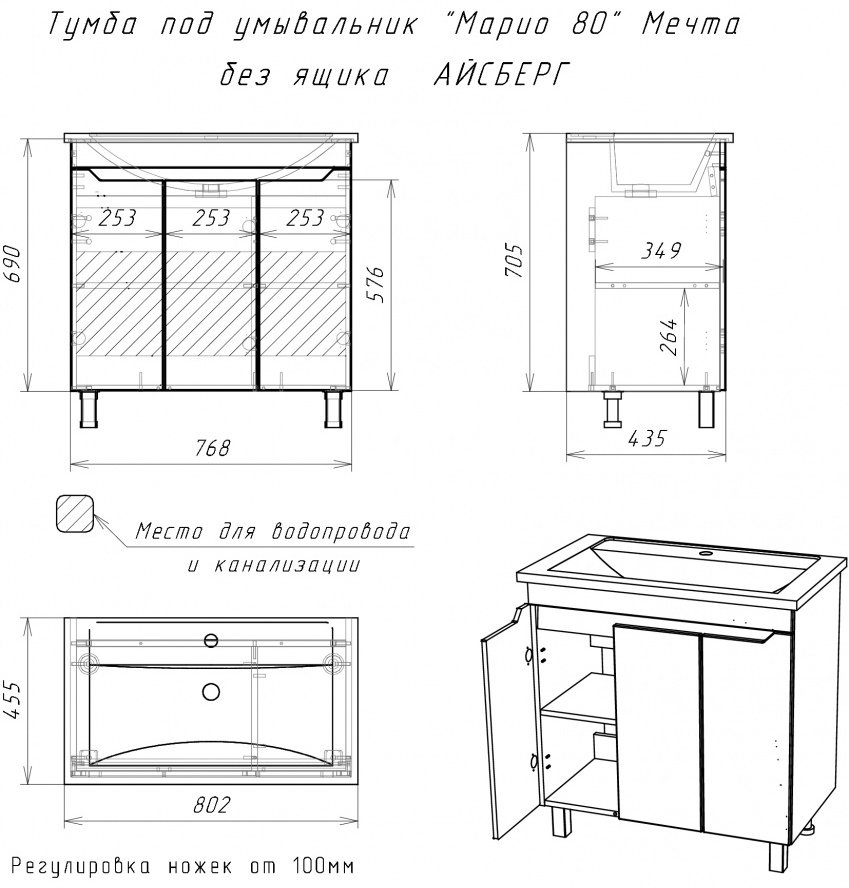 Тумба под умывальник "Марио 80" Мечта
без ящика АЙСБЕРГ

690
253
253
253
576
768

705
349
264
435

Место для водопровода
и канализации

455
802

Регулировка ножек от 100мм