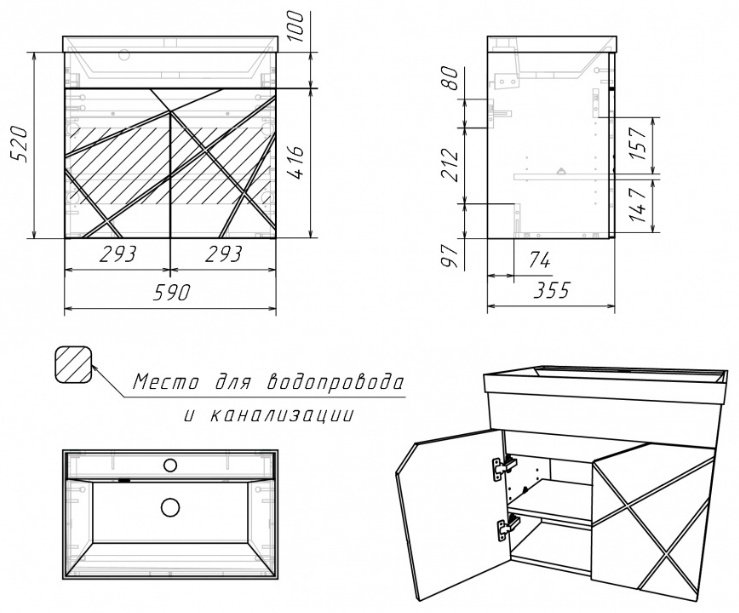 100
520
416
293
293
590
80
212
97
157
147
74
355
Место для водопровода
и канализации