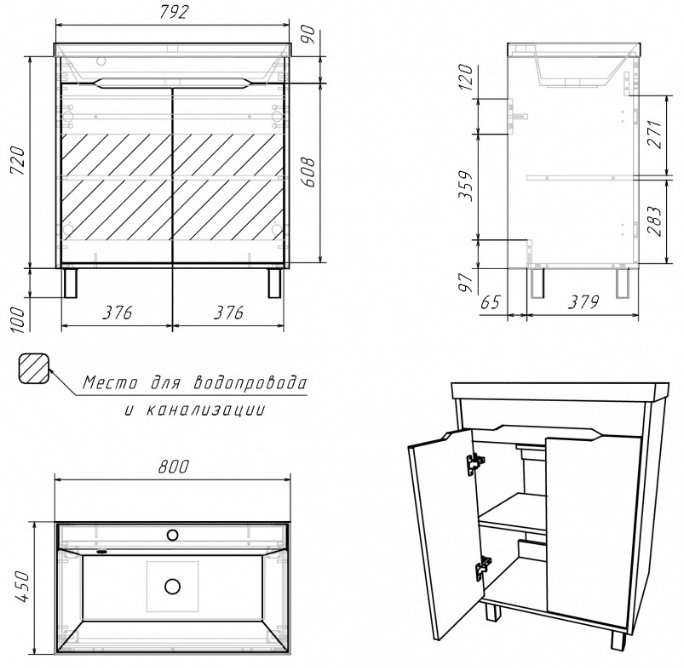 792
90
720
608
100
376
376
120
271
359
283
97
65
379
Место для водопровода и канализации
800
450