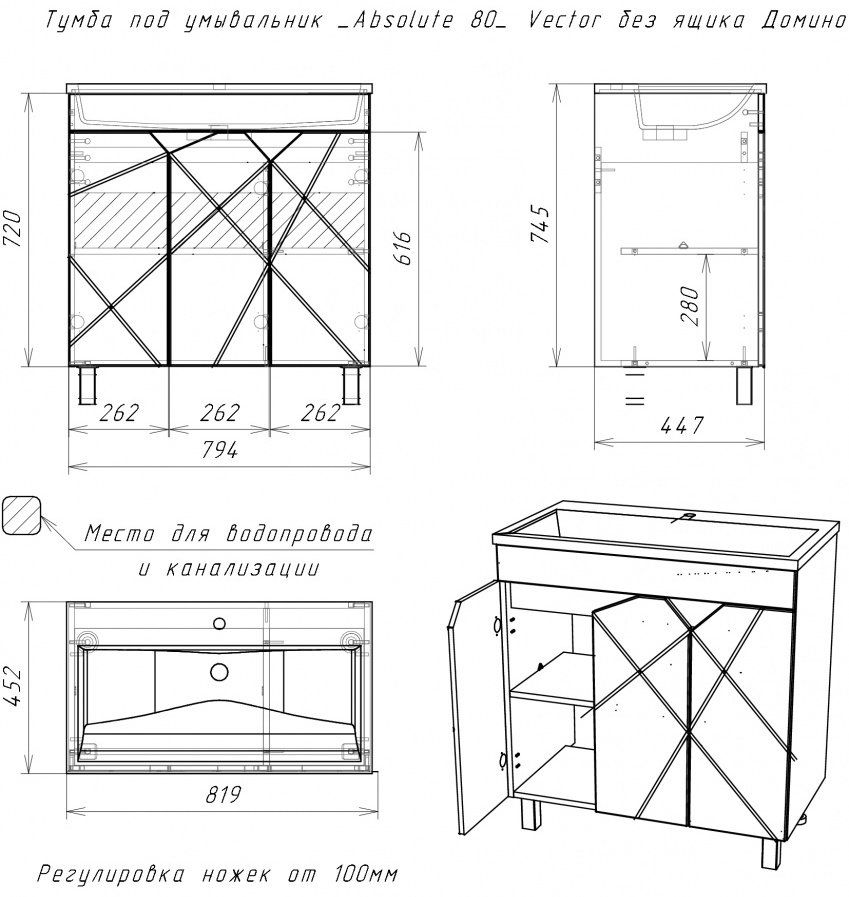 Тумба под умывальник _Absolute 80_ Vector без ящика Домино

720

616

262 262 262

794

745

280

447

Место для водопровода и канализации

452

819

Регулировка ножек от 100мм