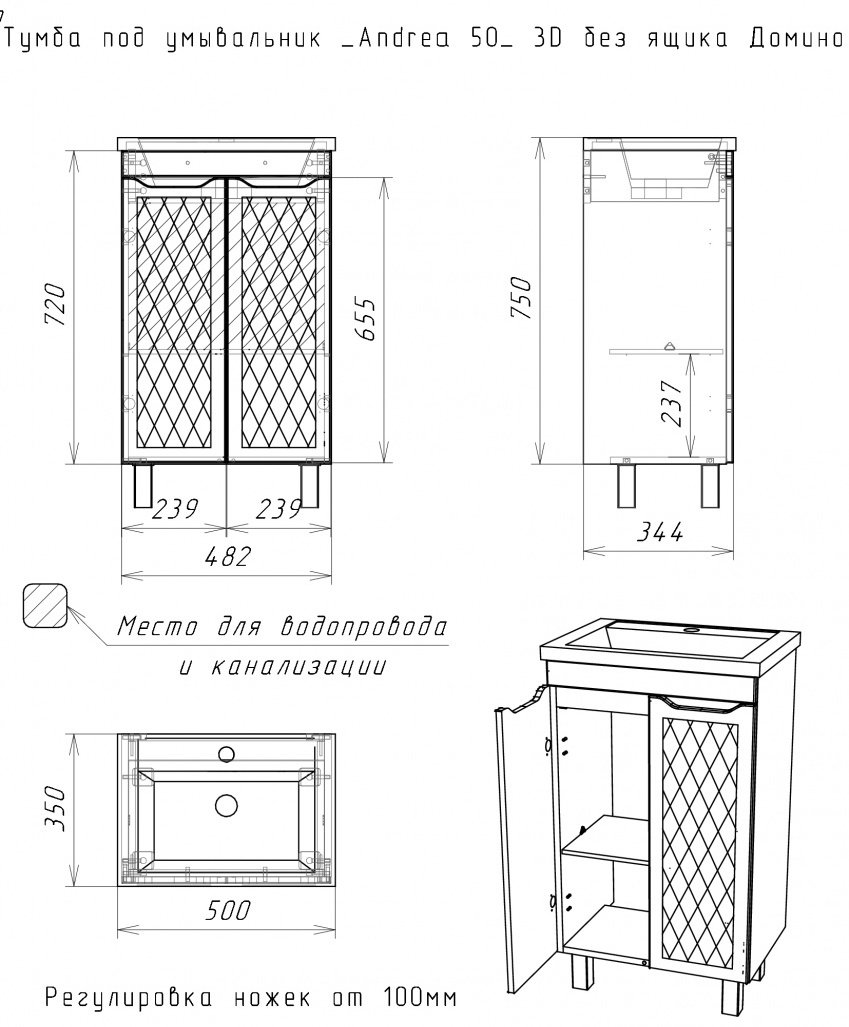 Тумба под умывальник _Andrea 50_ 3D без ящика Домино

720

655

239 239

482

750

237

344

Место для водопровода и канализации

350

500

Регулировка ножек от 100мм