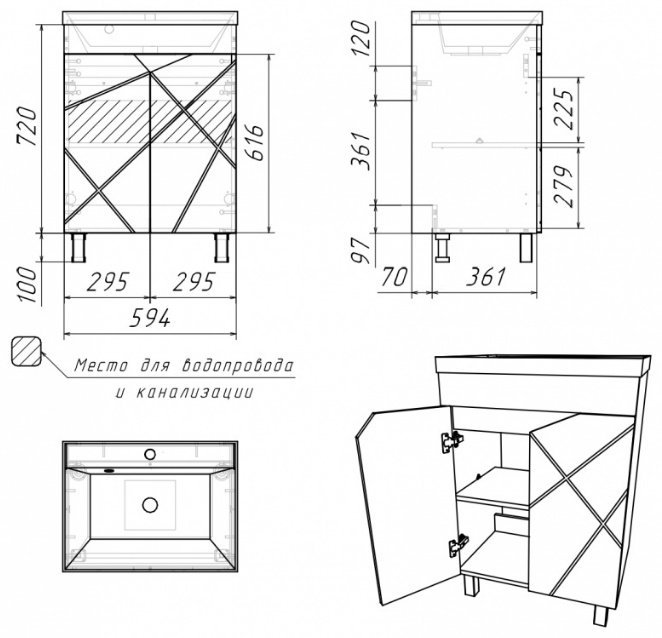 720
616
100
295
295
594
120
361
97
225
279
70
361
Место для водопровода и канализации