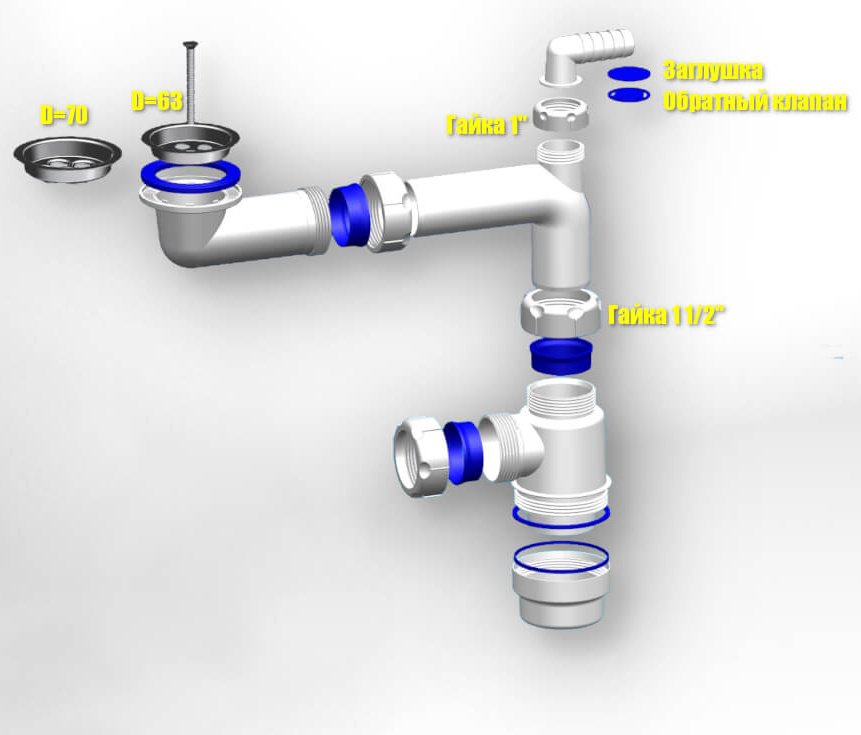 D=70

D=63

Заглушка

Обратный клапан

Гайка 1"

Гайка 1 1/2"