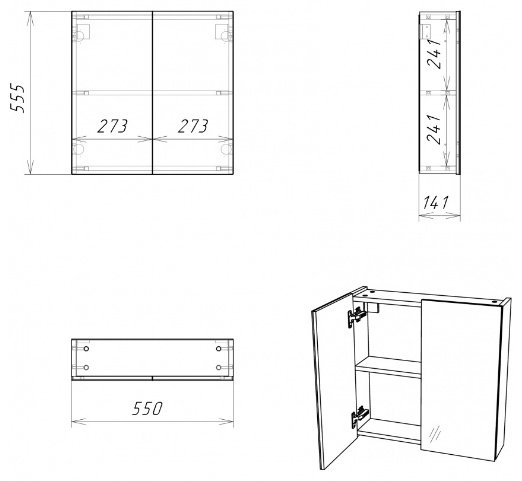 555

273

273

241

241

141

550