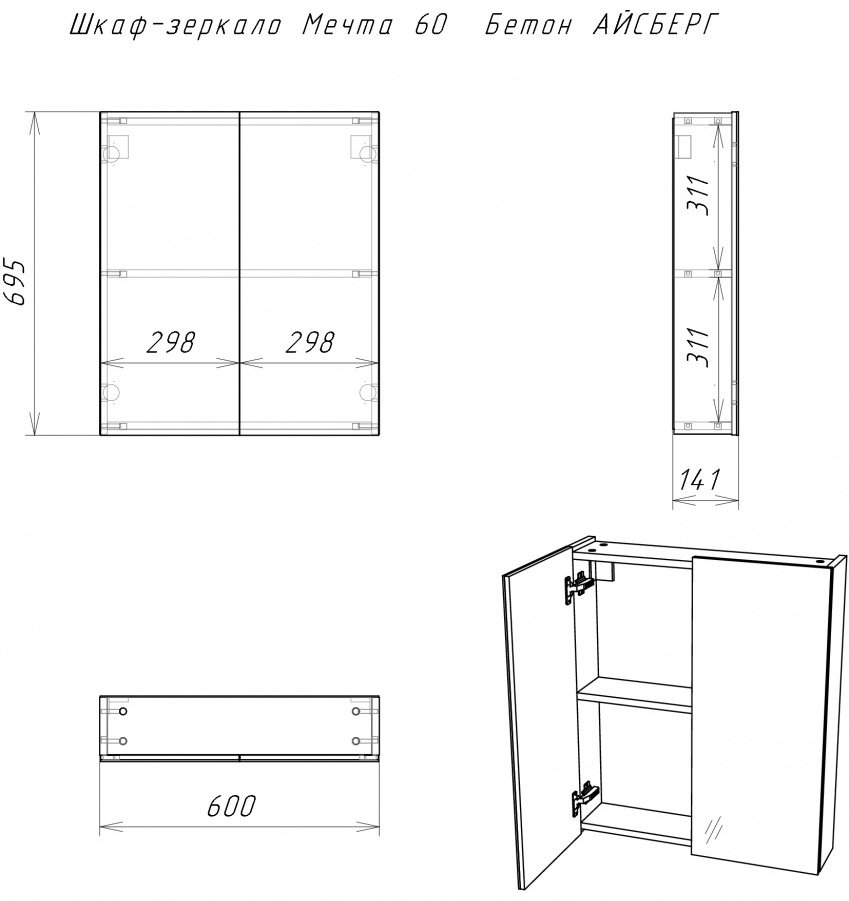 Шкаф-зеркало Мечта 60 Бетон АЙСБЕРГ

695

298

298

311

311

141

600