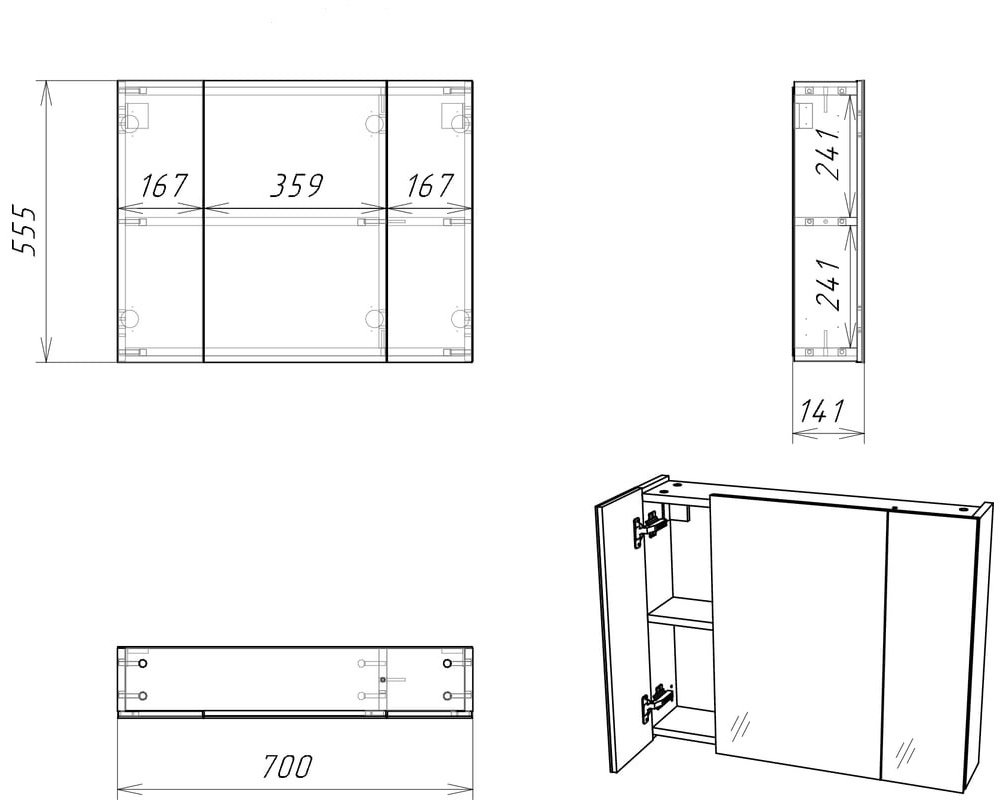 555

167

359

167

241

241

141

700