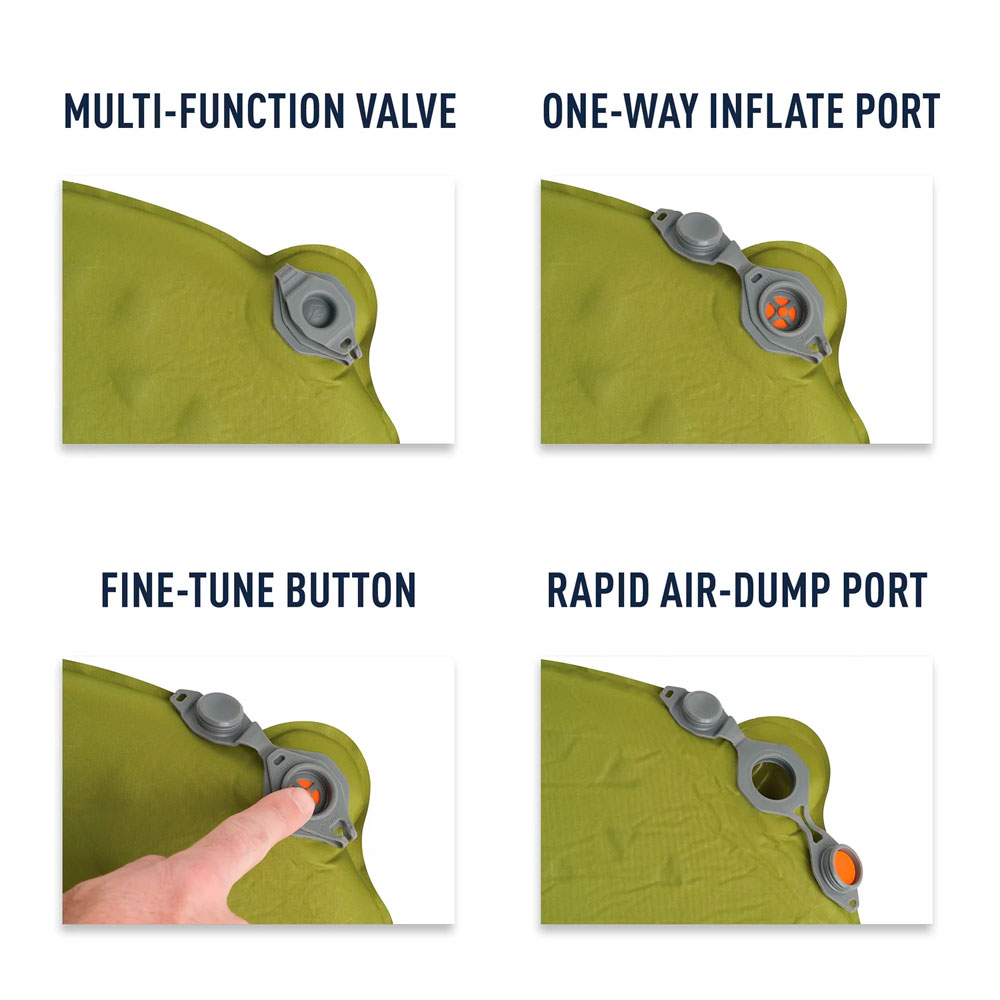 MULTI-FUNCTION VALVE

ONE-WAY INFLATE PORT

FINE-TUNE BUTTON

RAPID AIR-DUMP PORT